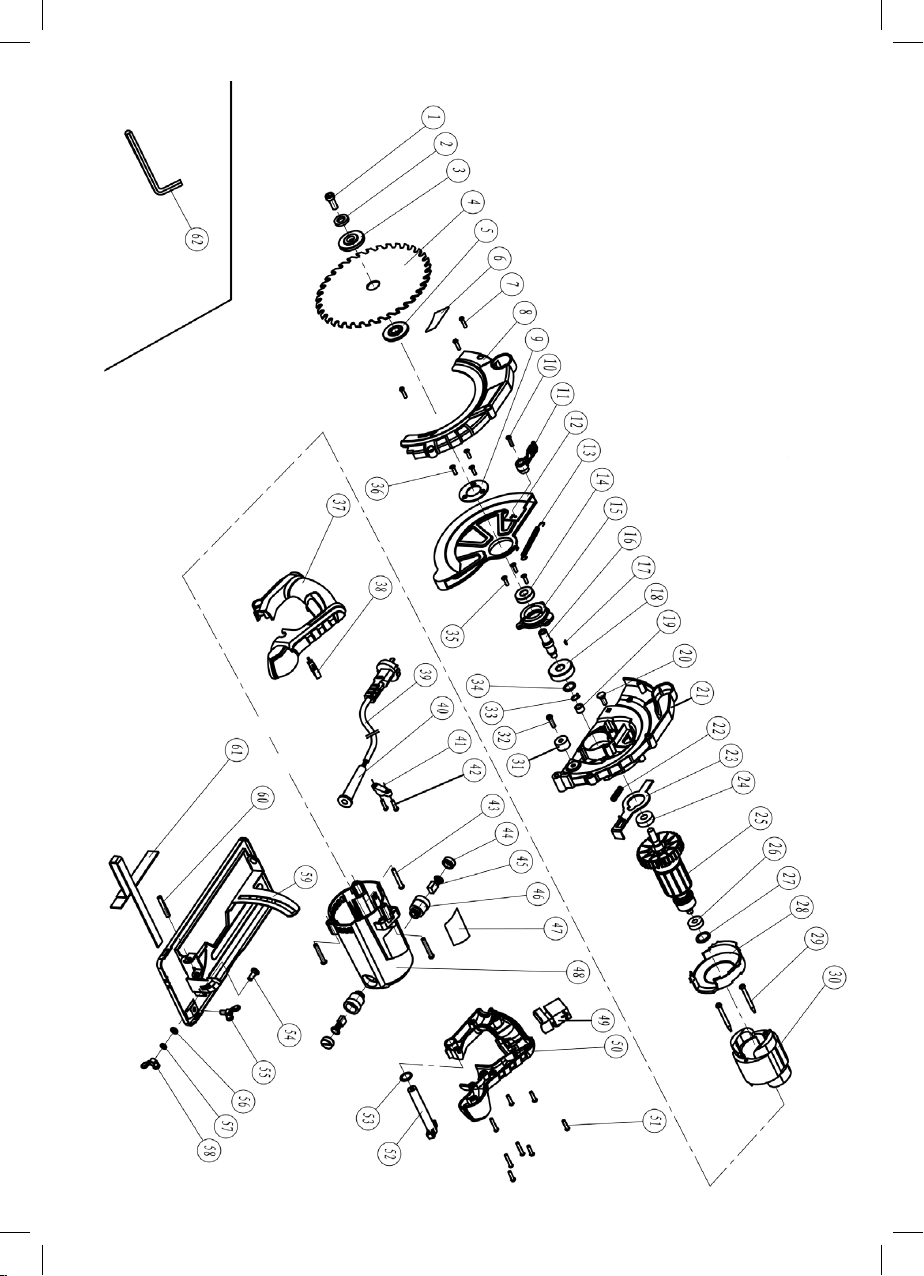 1
2
3
4
5
6
7
8
9
10
11
12
13
14
15
16
17
18
19
20
21
22
23
24
25
26
27
28
29
30
31
32
33
34
35
36
37
38
39
40
41
42
43
44
45
46
47
48
49
50
51
52
53
54
55
56
57
58
59
60
61
62