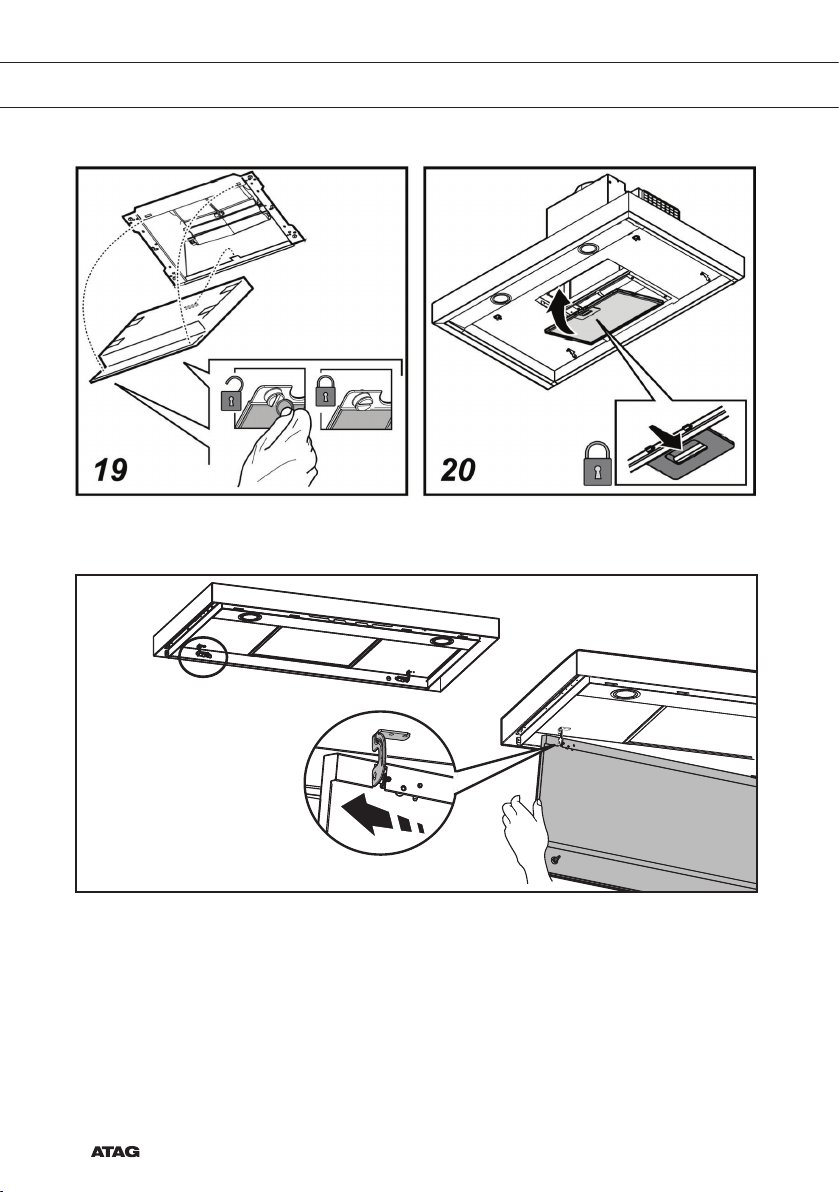 19

20

ATAG