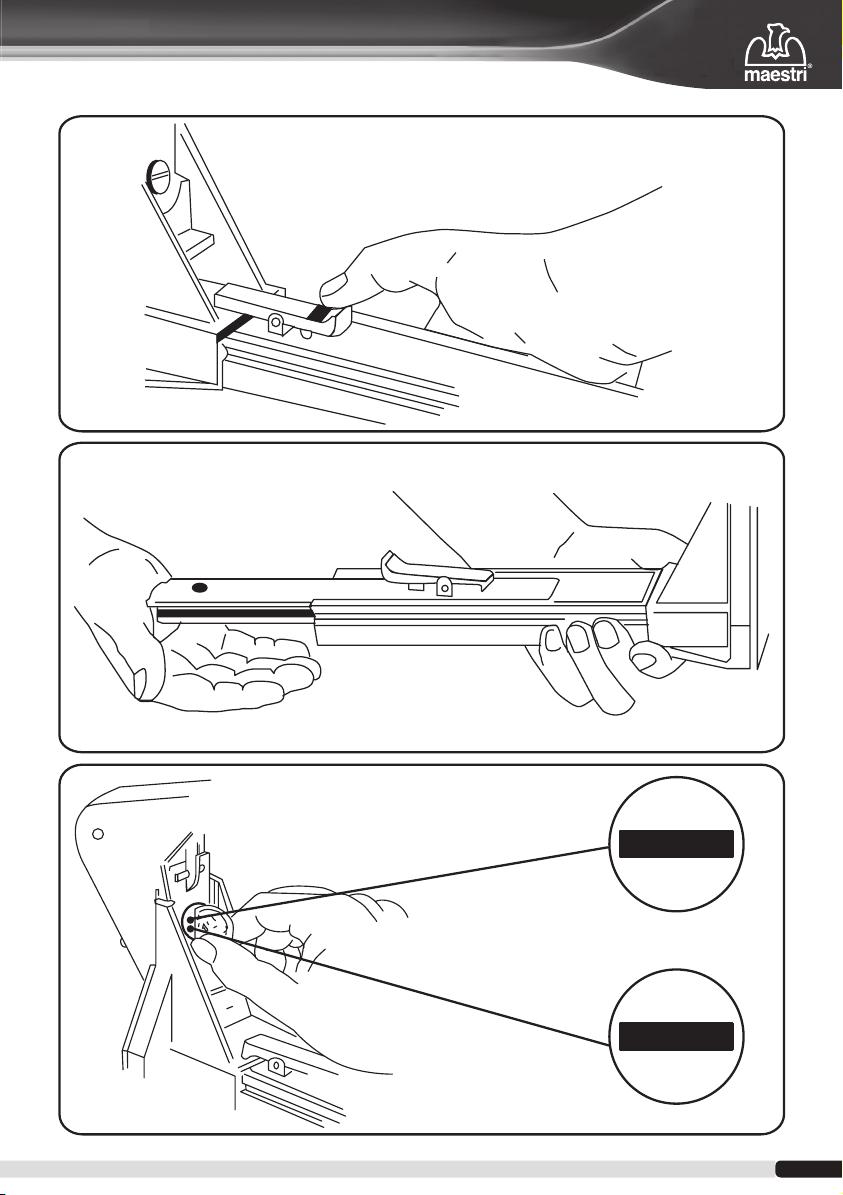 maestri®