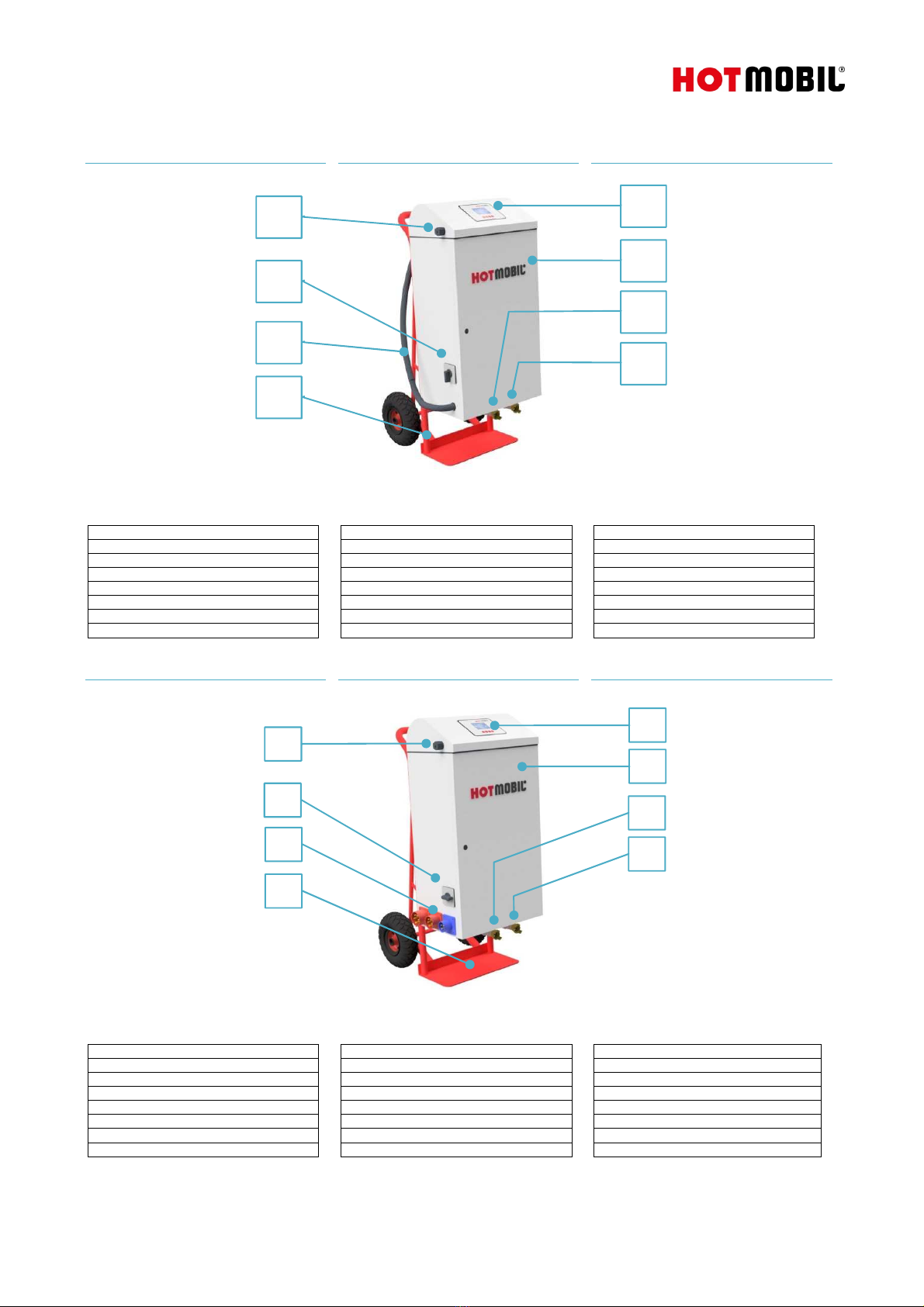 HOTMOBIL®

HOTMOBIL

HOTMOBIL