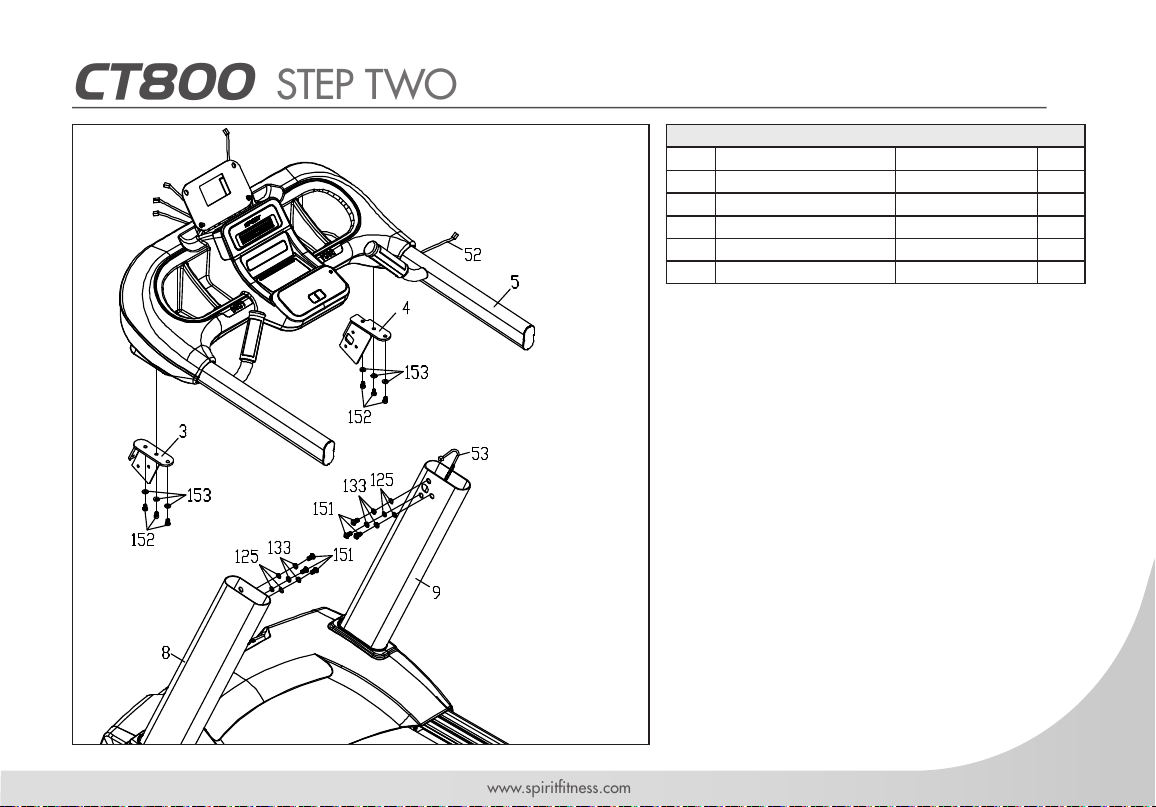 CT800 STEP TWO

52
5
4
153
152
3
153
152
53
133 125
151
125 133
151
9
8

www.spiritfitness.com