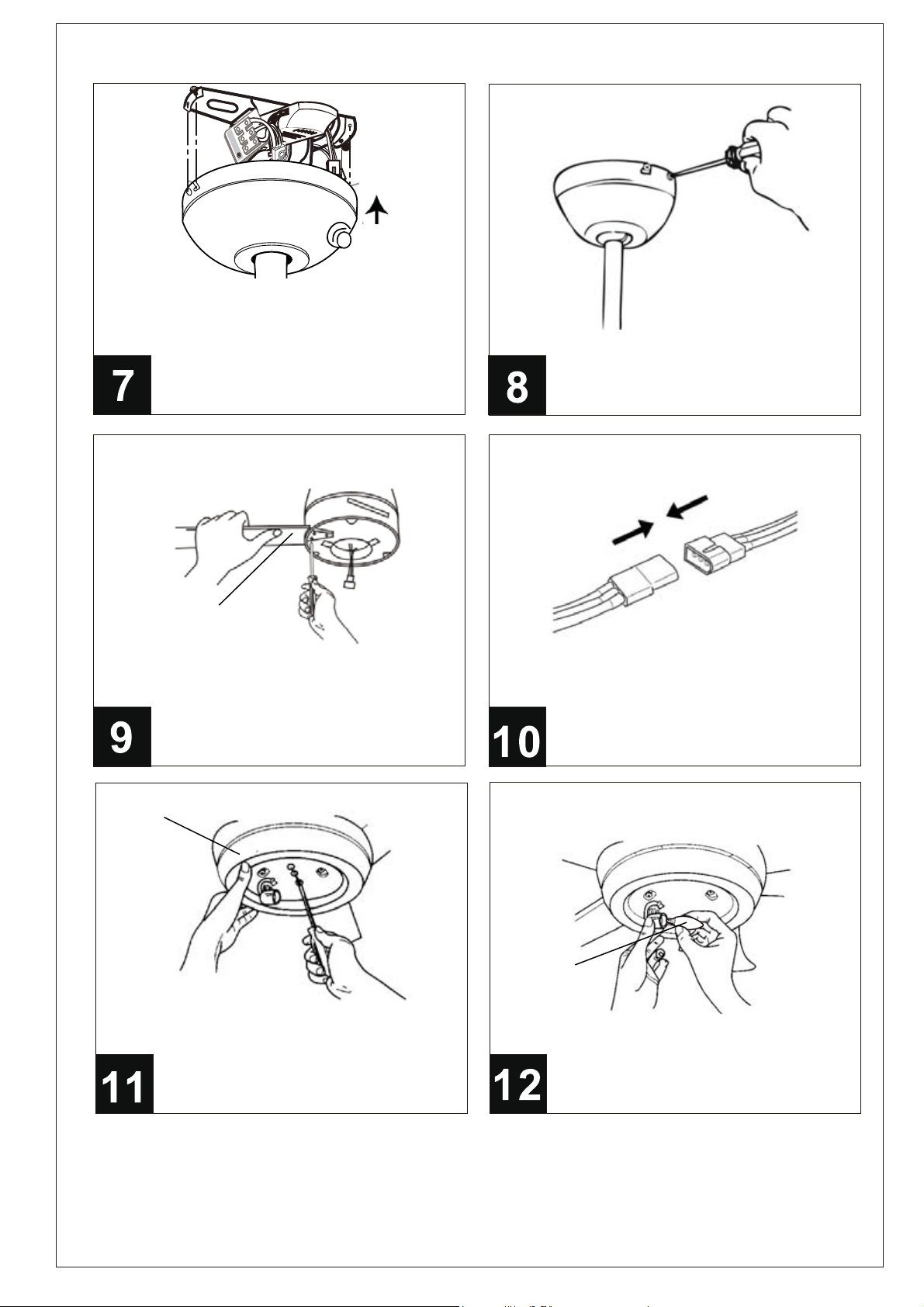 7

8

9

10

11

12