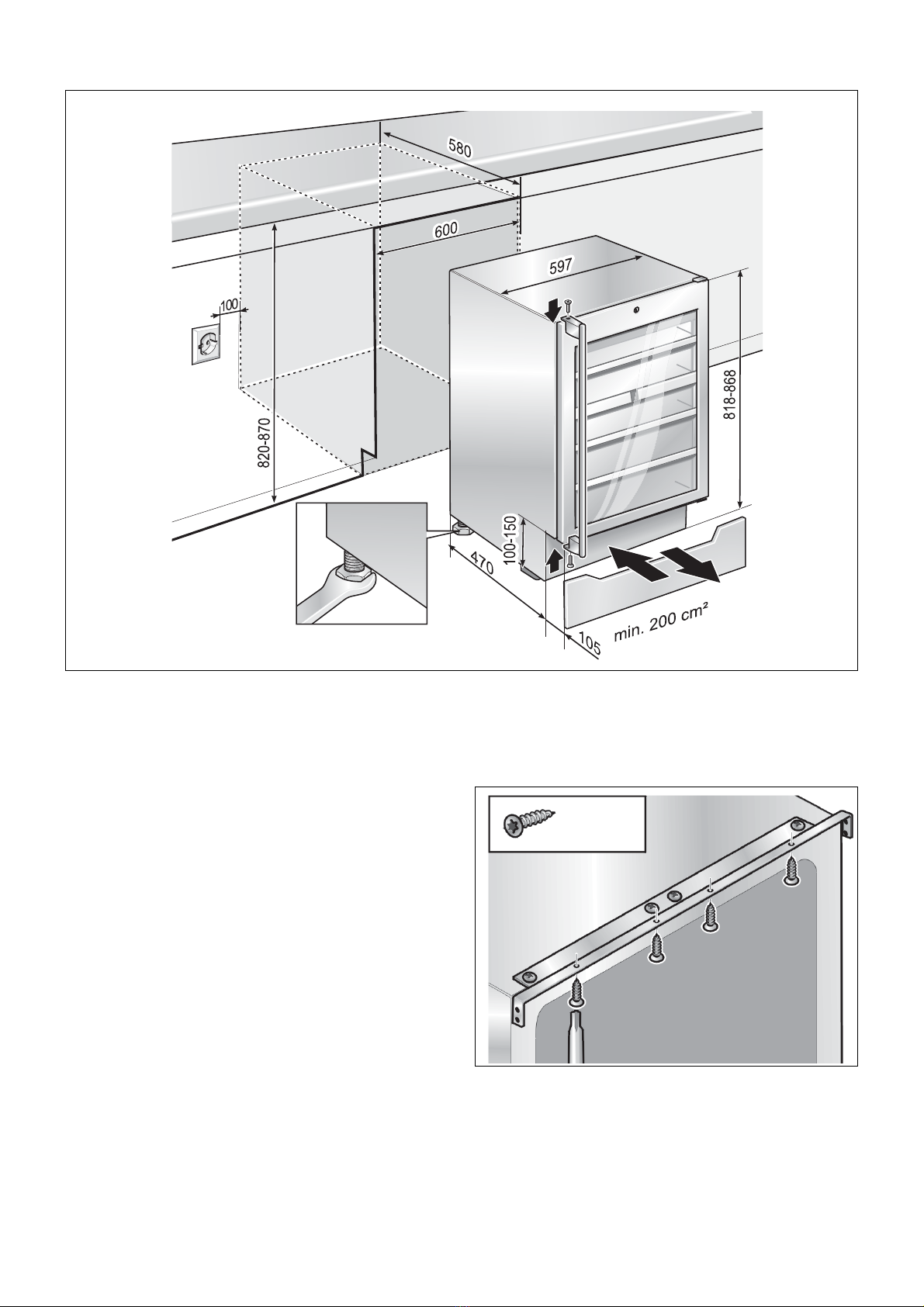 580
600
597
100
820-870
818-868
100-150
470
105
min. 200 cm²