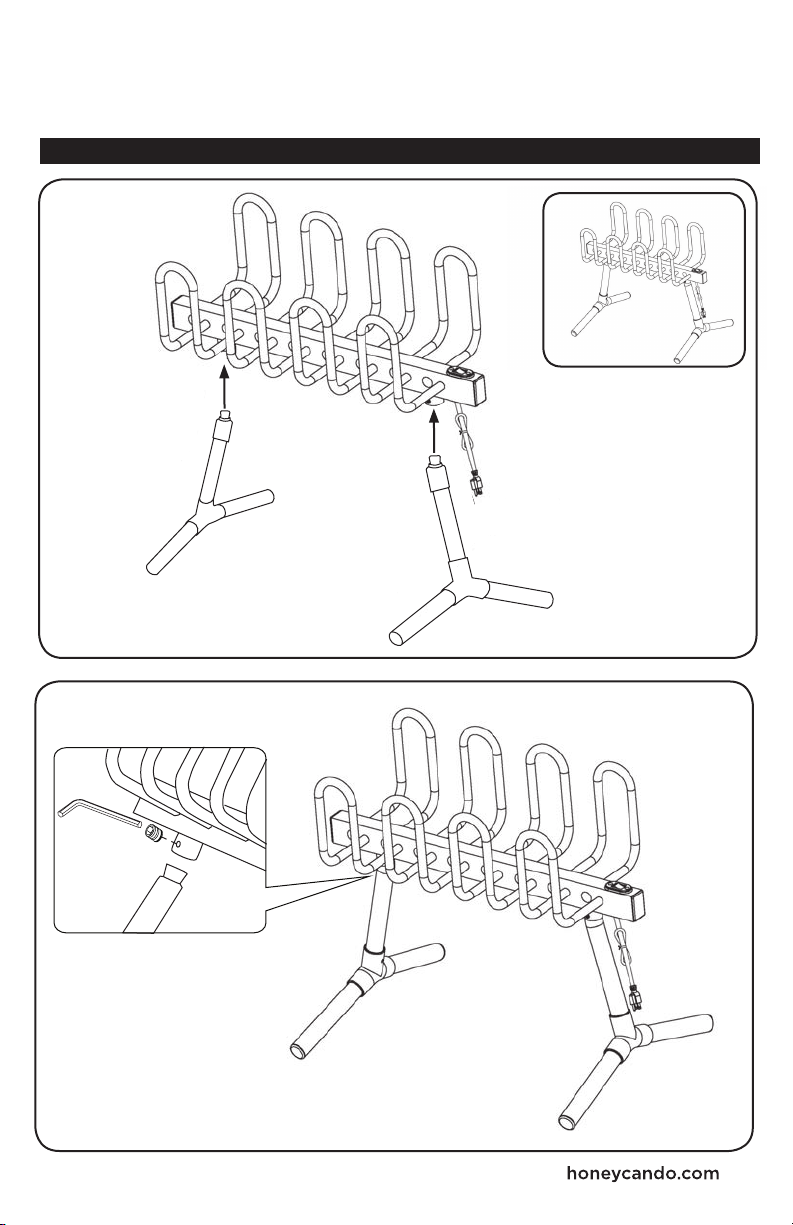 honeycando.com