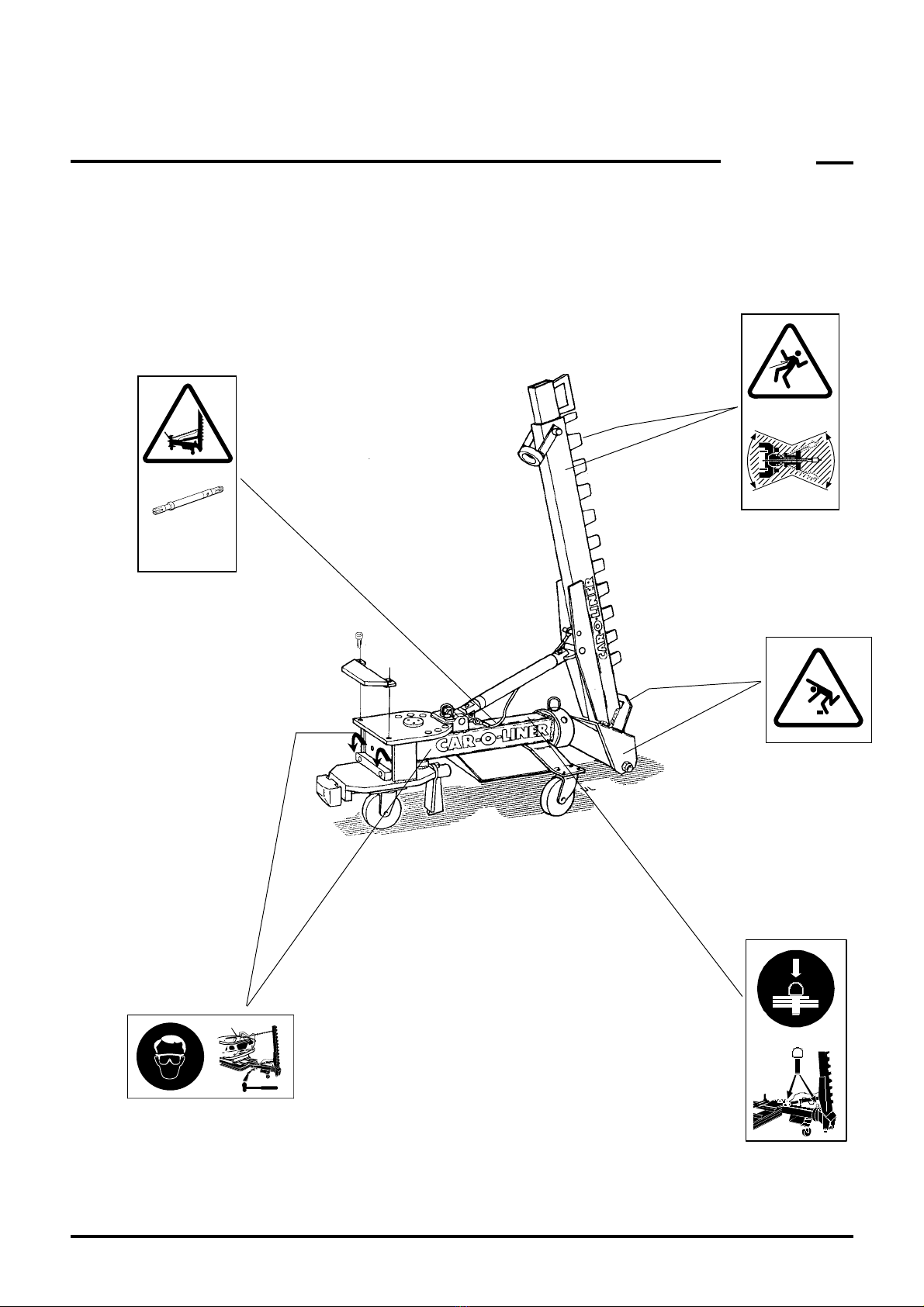 CAR-O-LINER

CAR-O-LINER