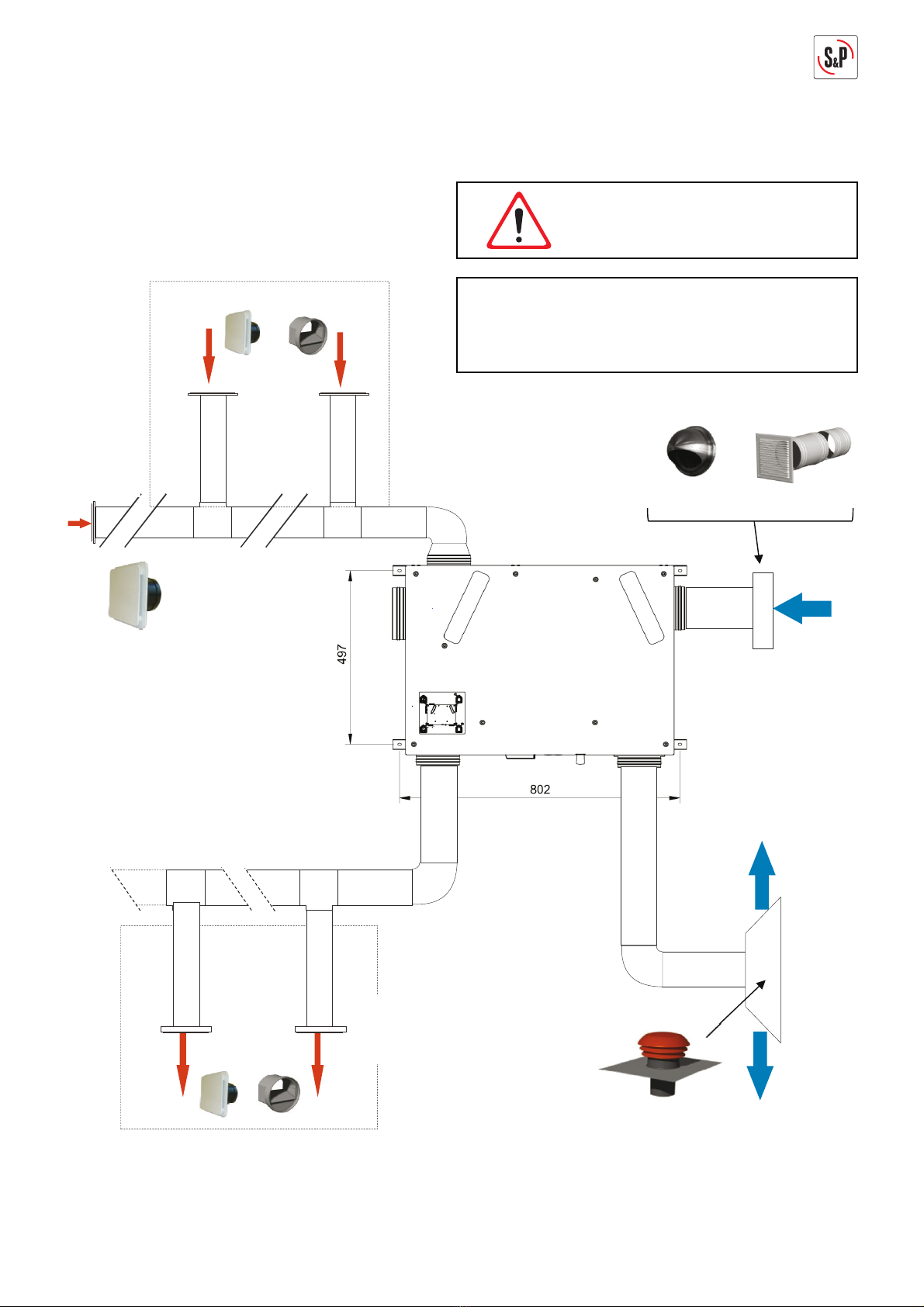 S&P

497

802