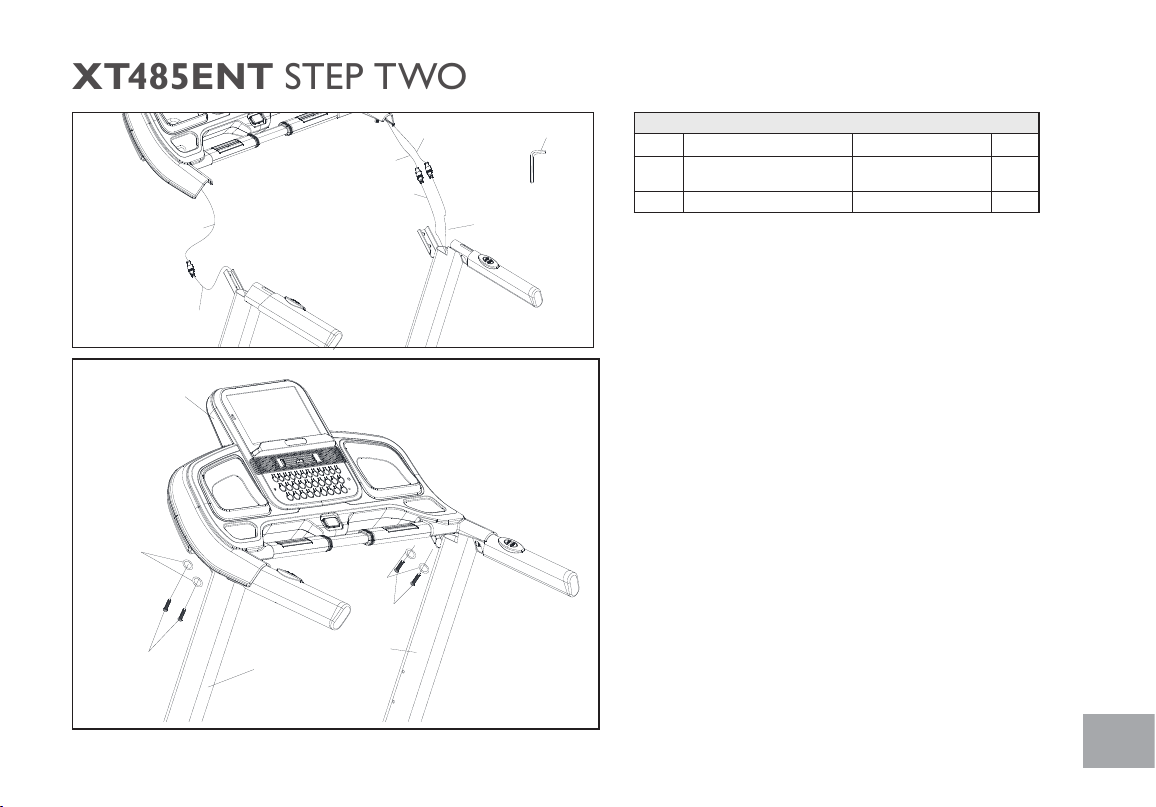 XT485ENT STEP TWO