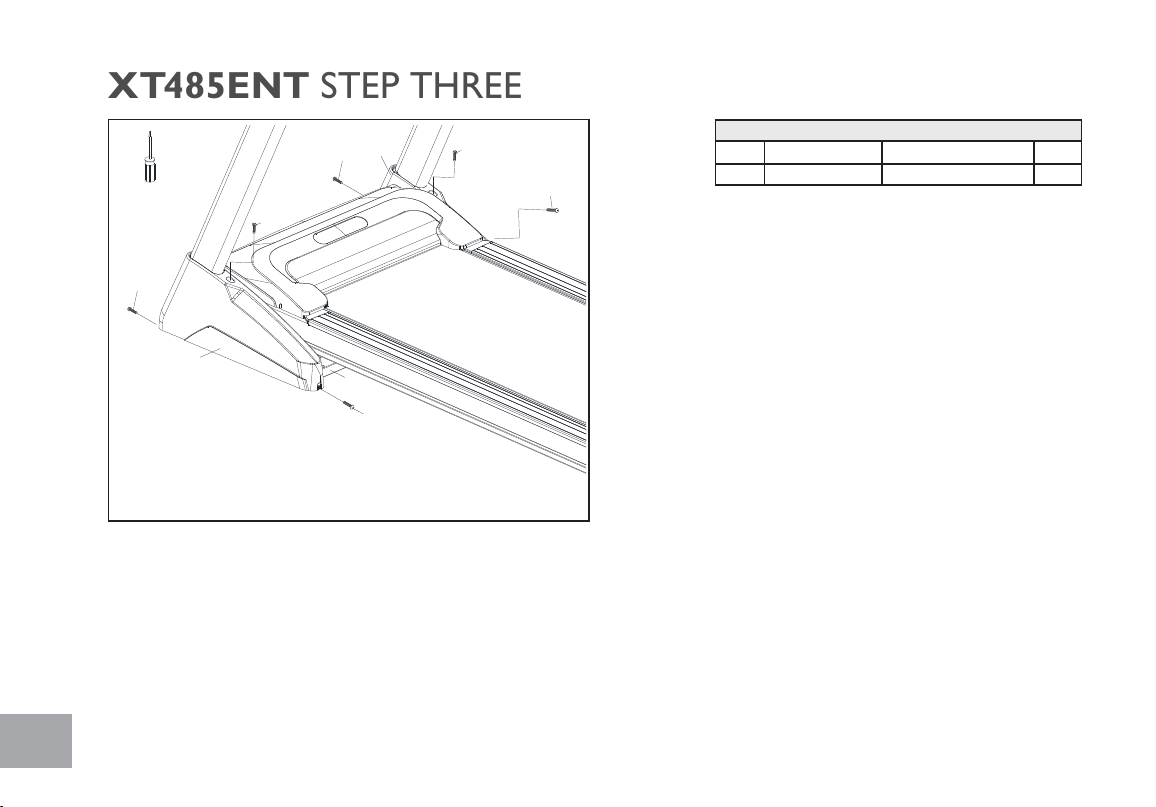 XT485ENT STEP THREE