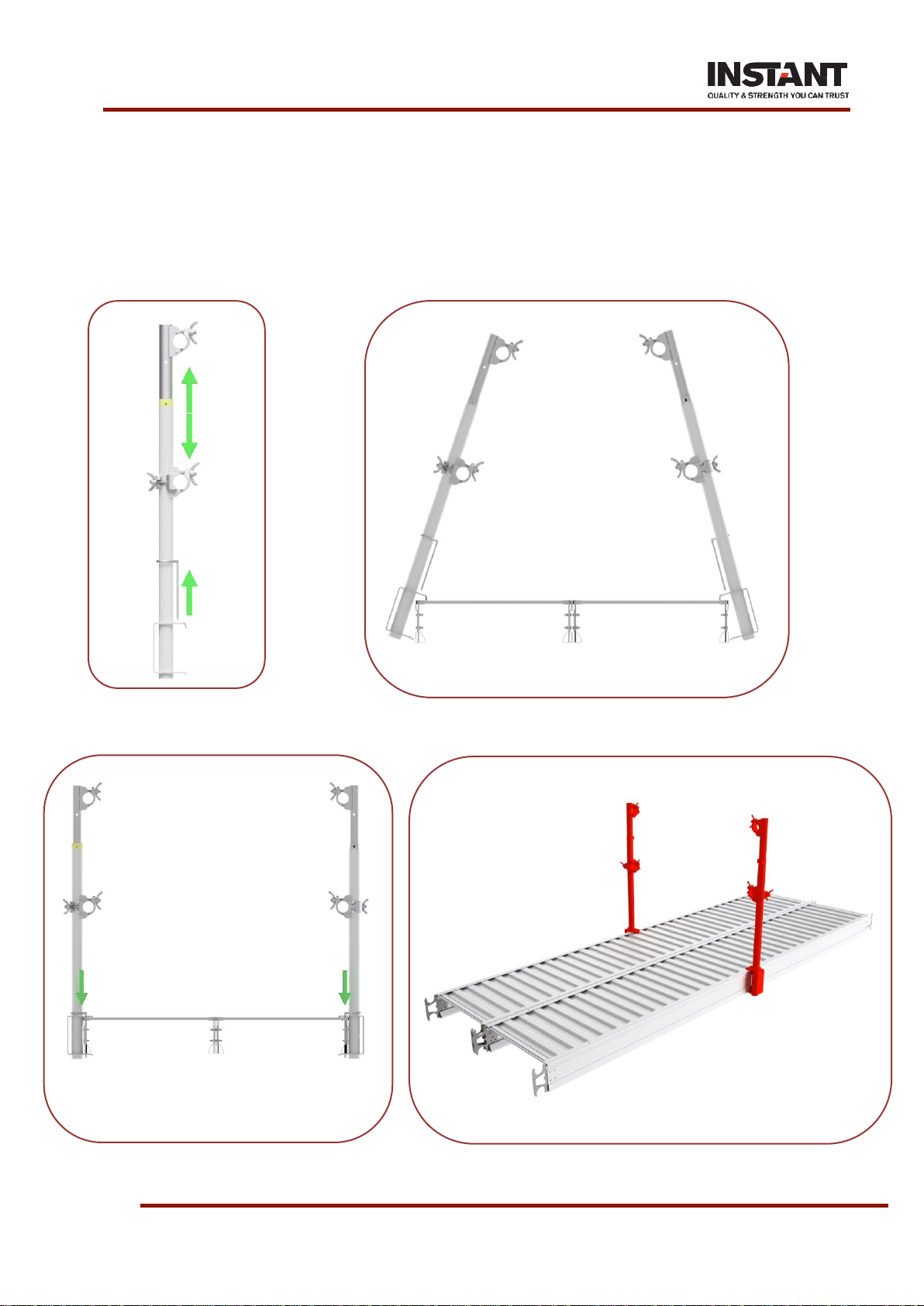 INSTANT
QUALITY & STRENGTH YOU CAN TRUST