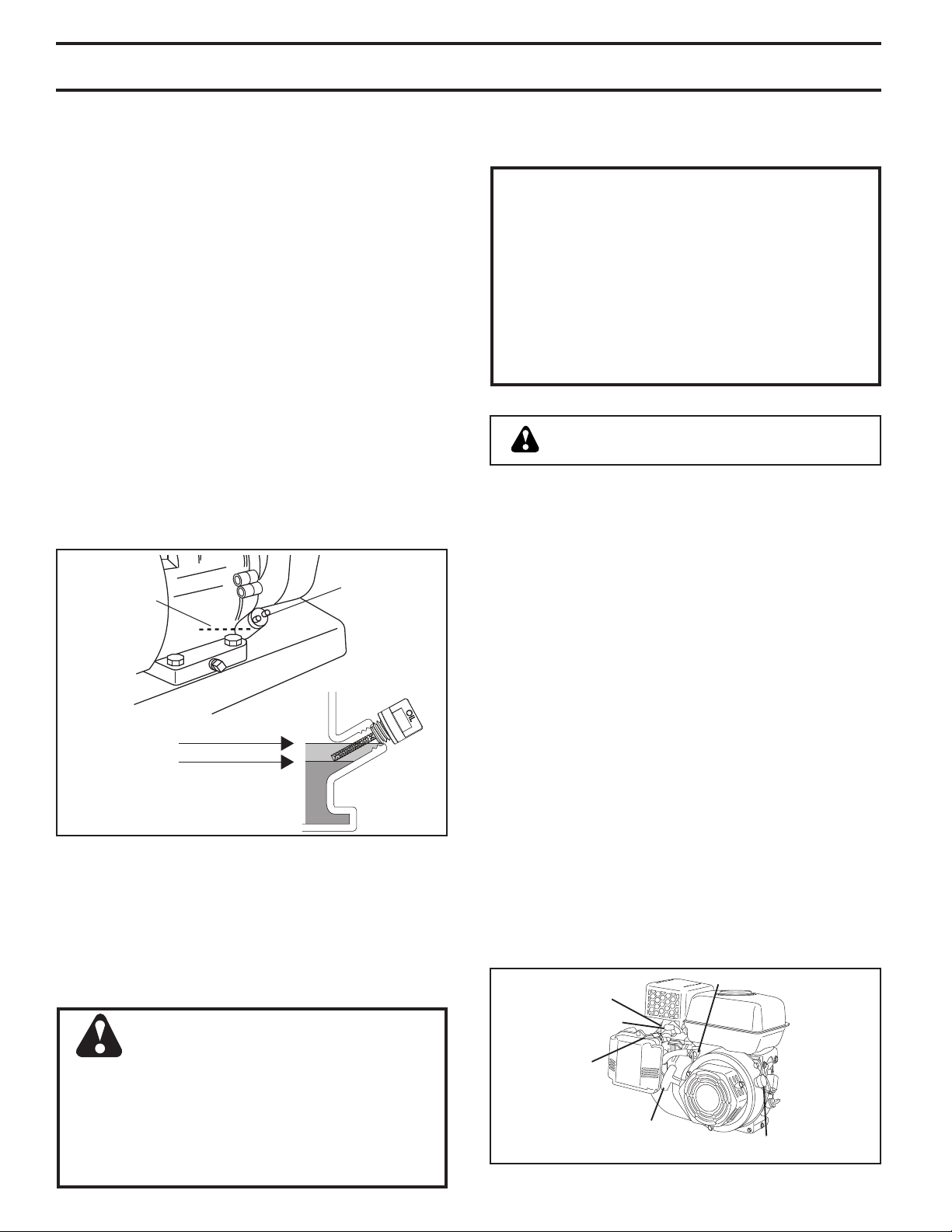 OIL