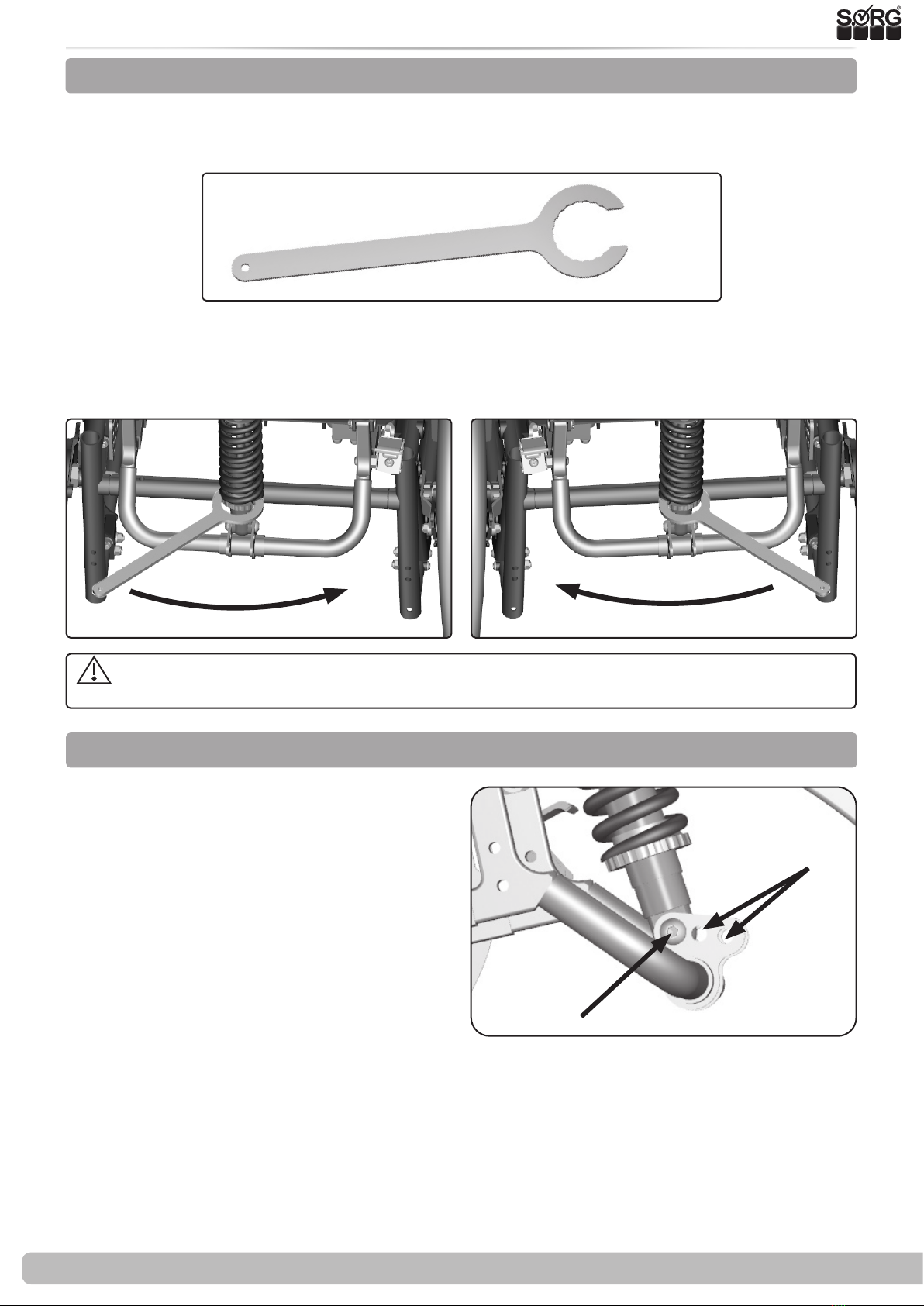 SORG