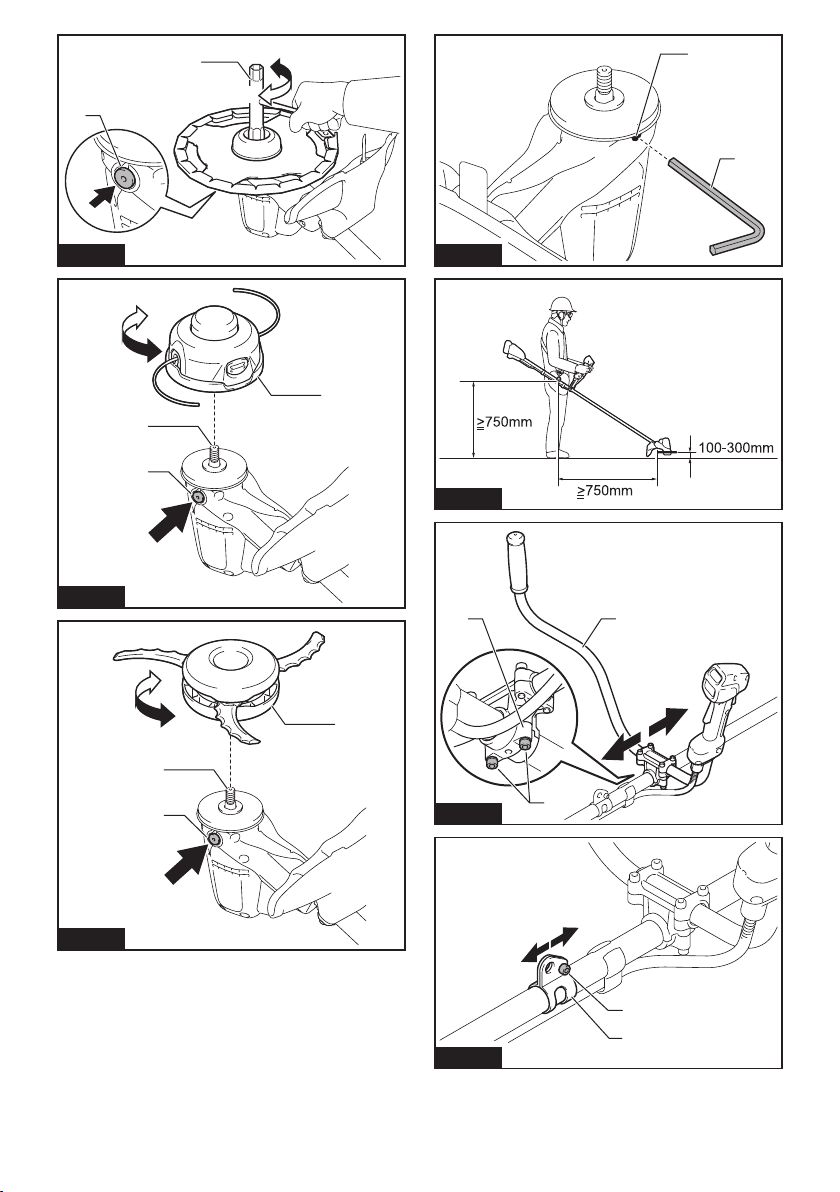 ≥750mm

100-300mm

≥750mm