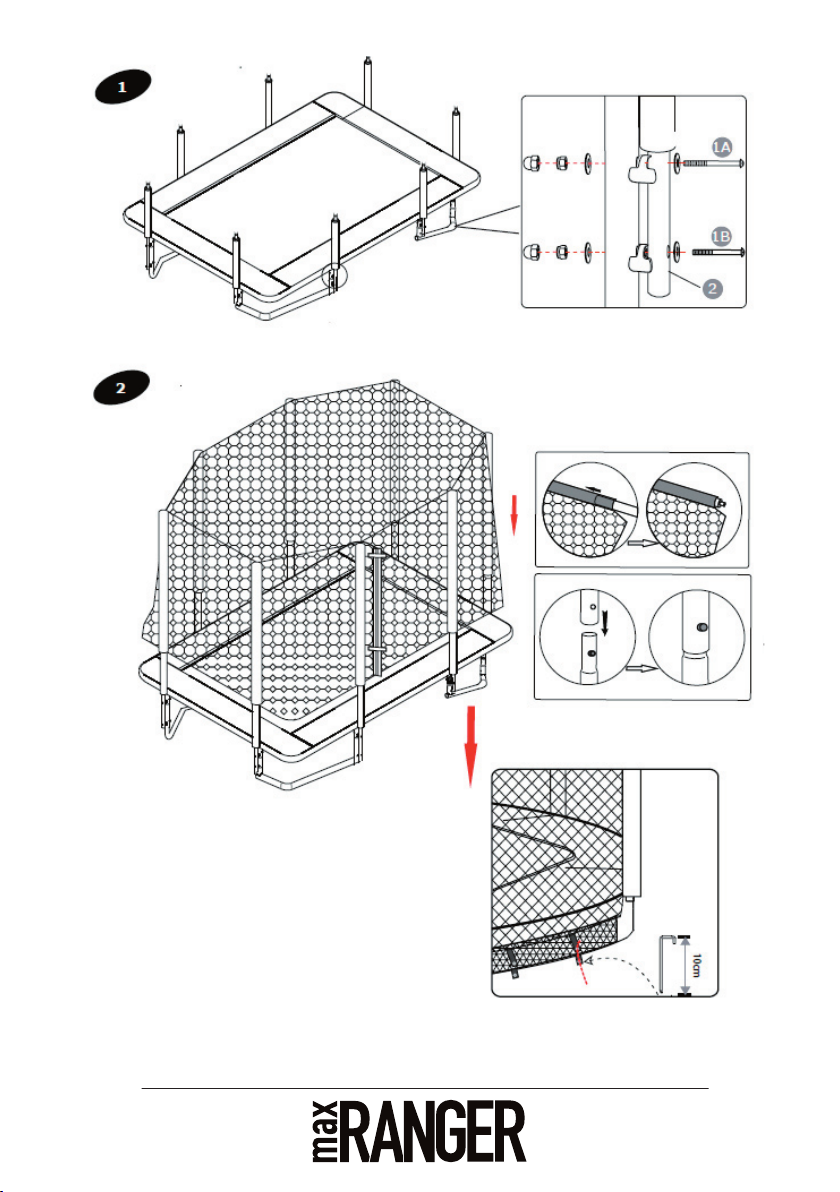 1

1A

1B

2

2

10cm

max RANGER