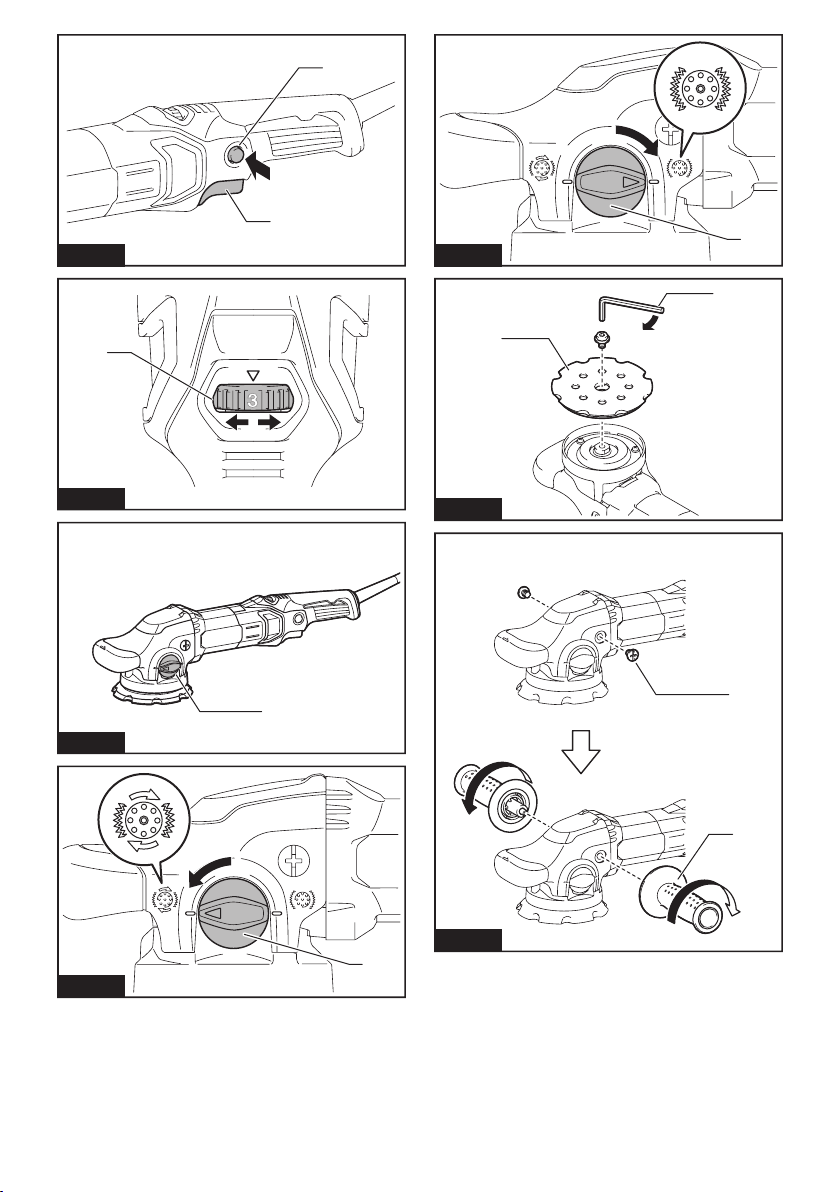 3