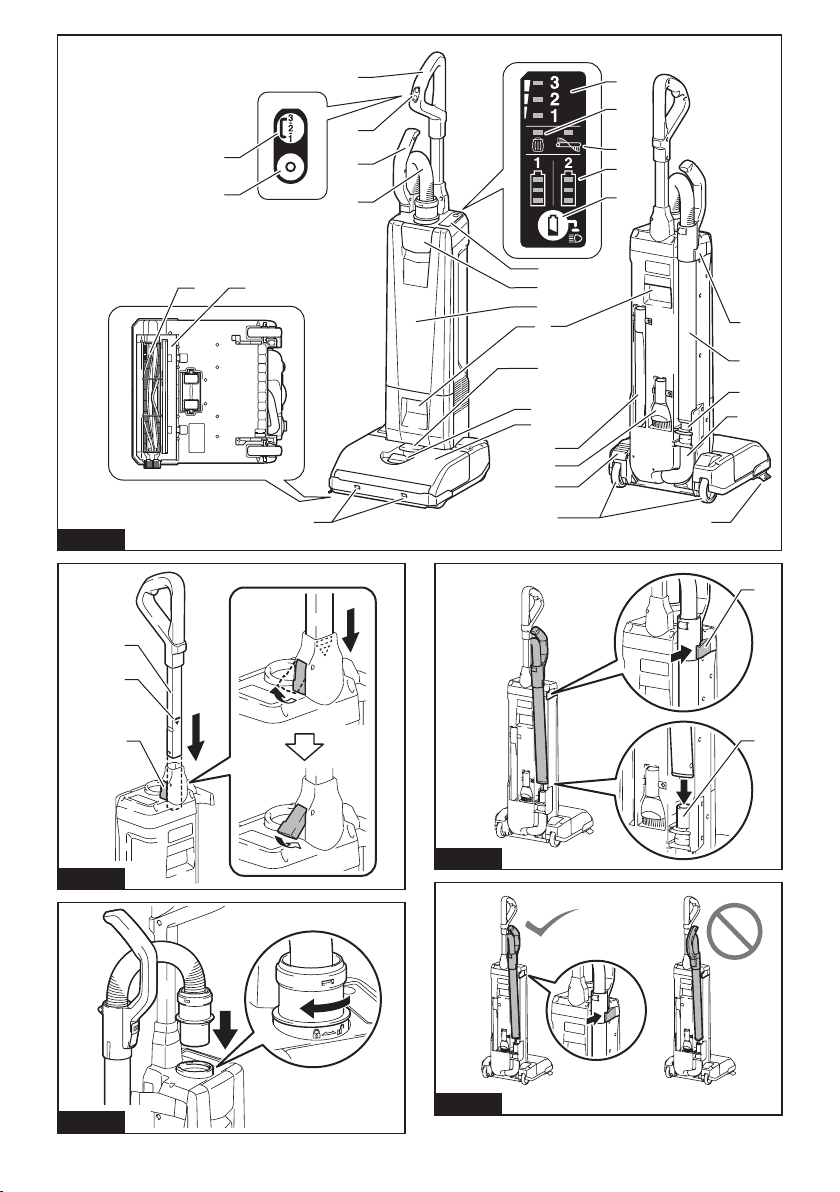 3
2
1
3
2
1
1
2