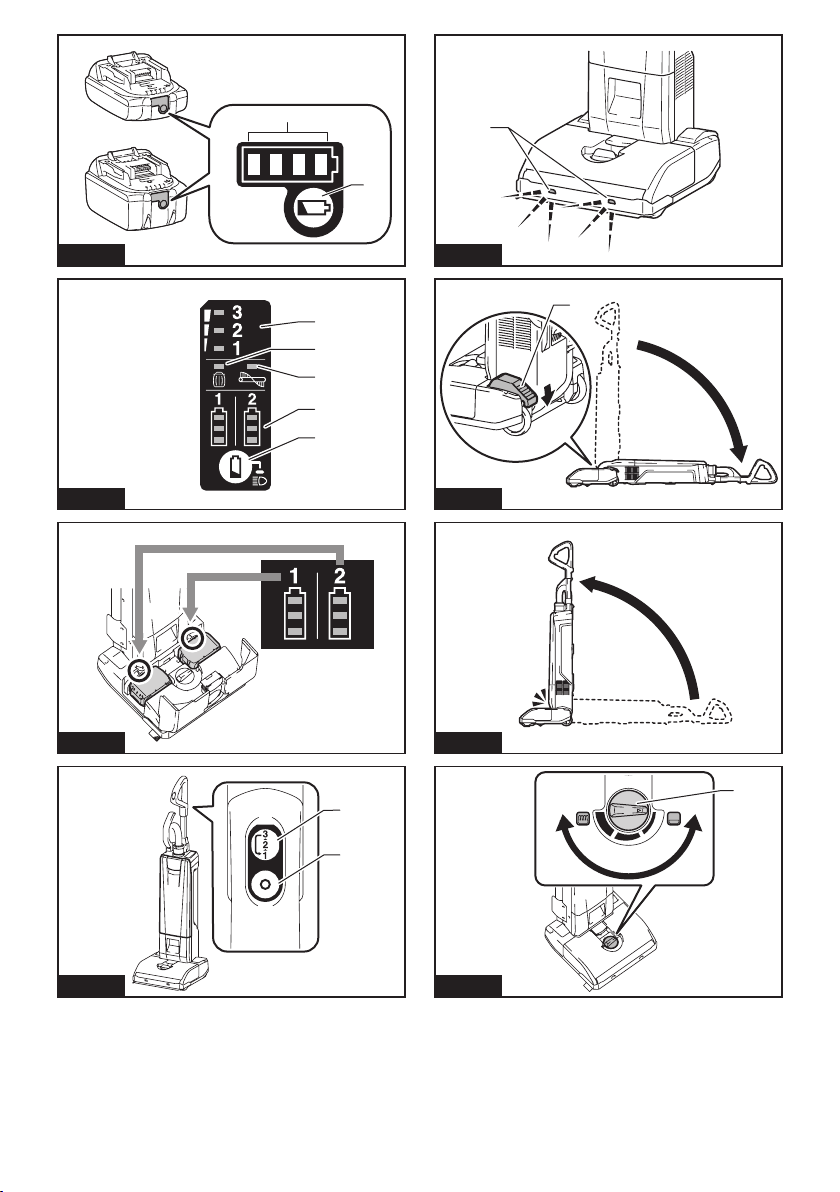 3
2
1

1
2

1 2

3
2
1