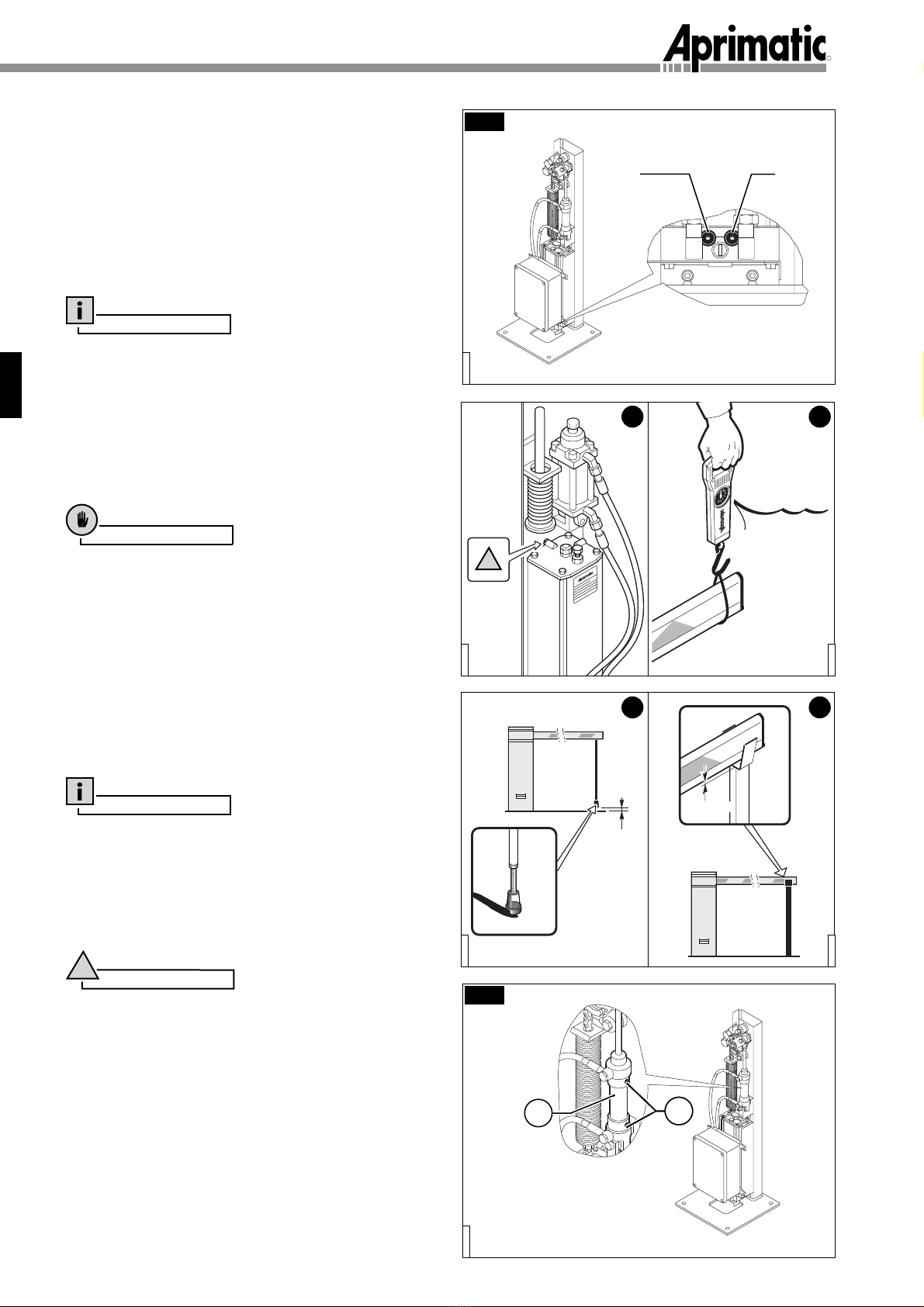 Aprimatic