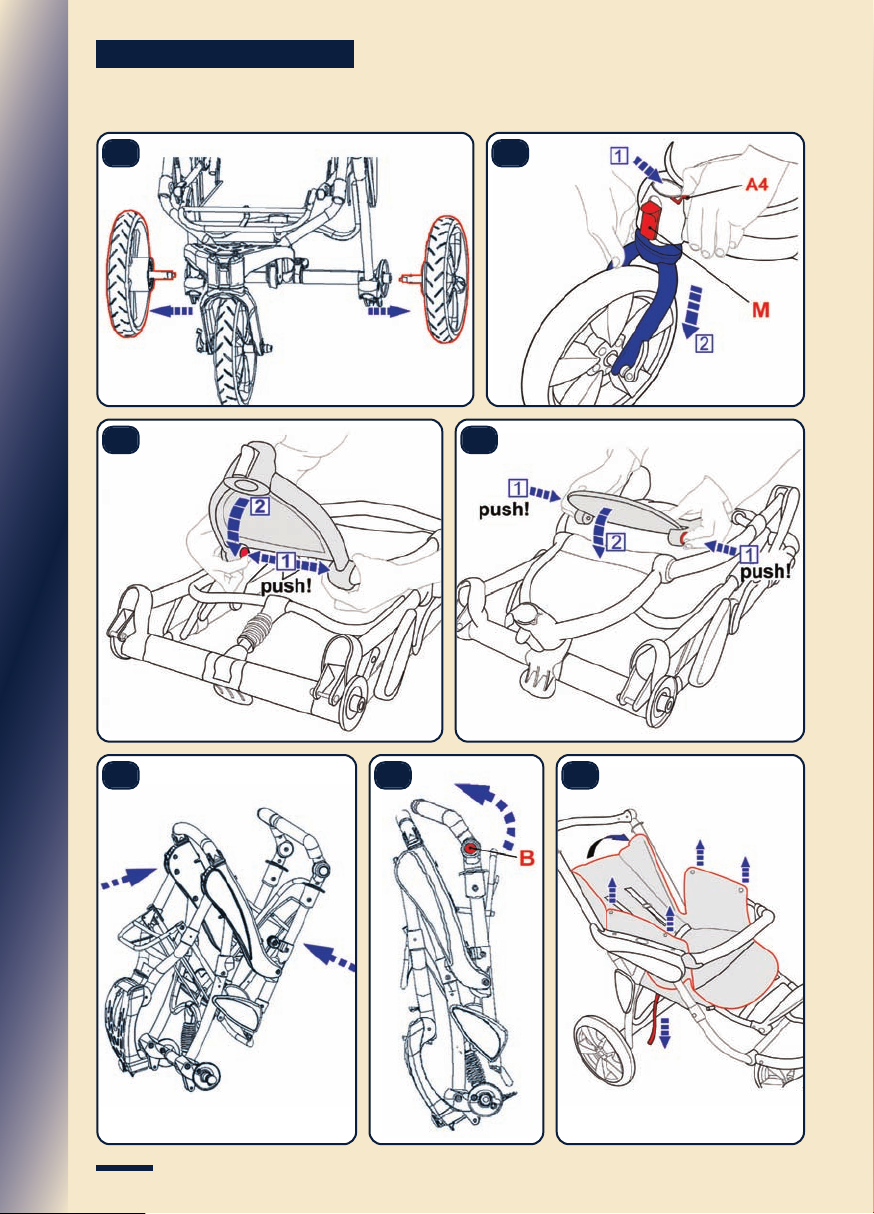 1
A4
M
2
2
1
push!
1
push!
2
1
push!
B