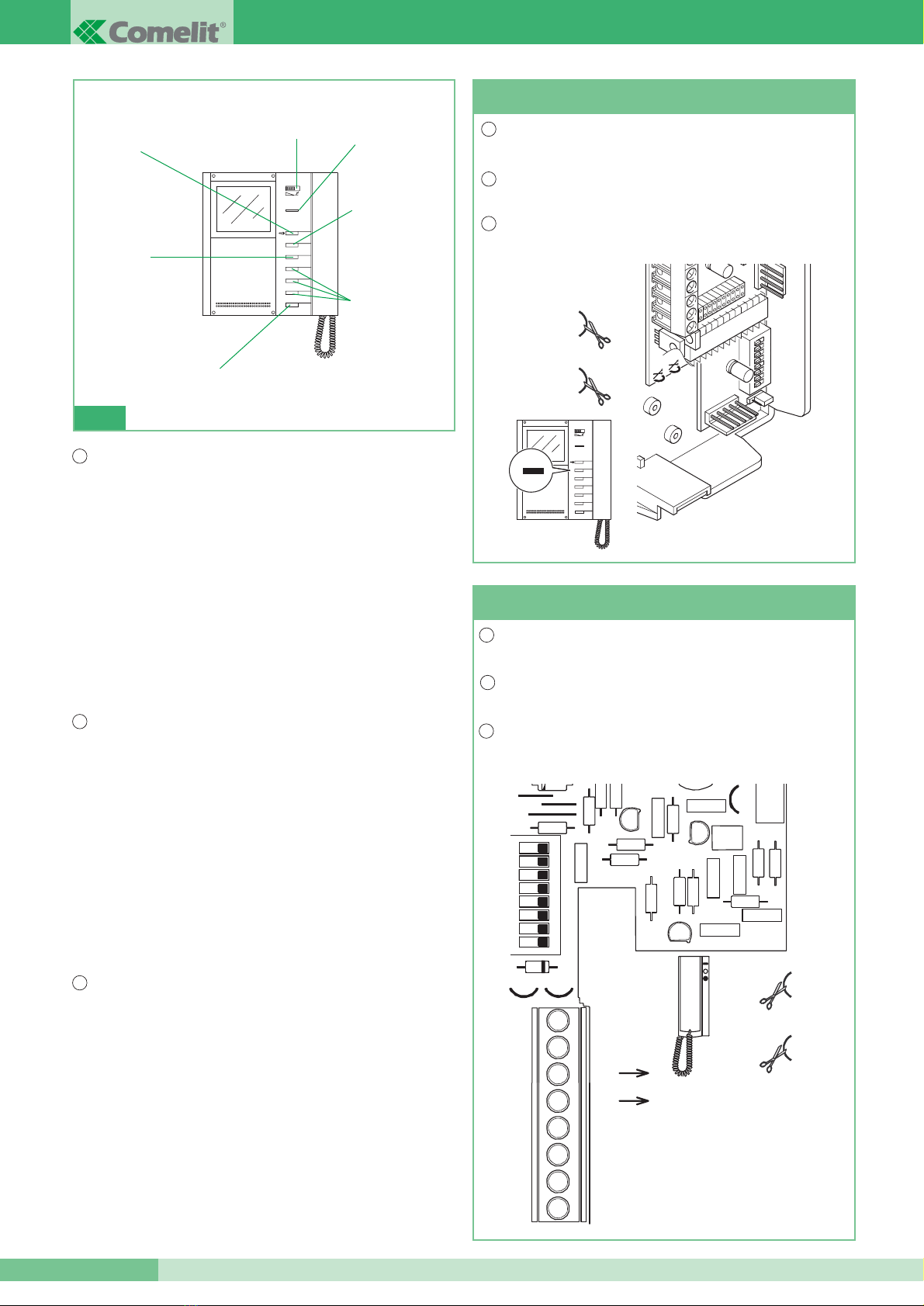 Comelit®