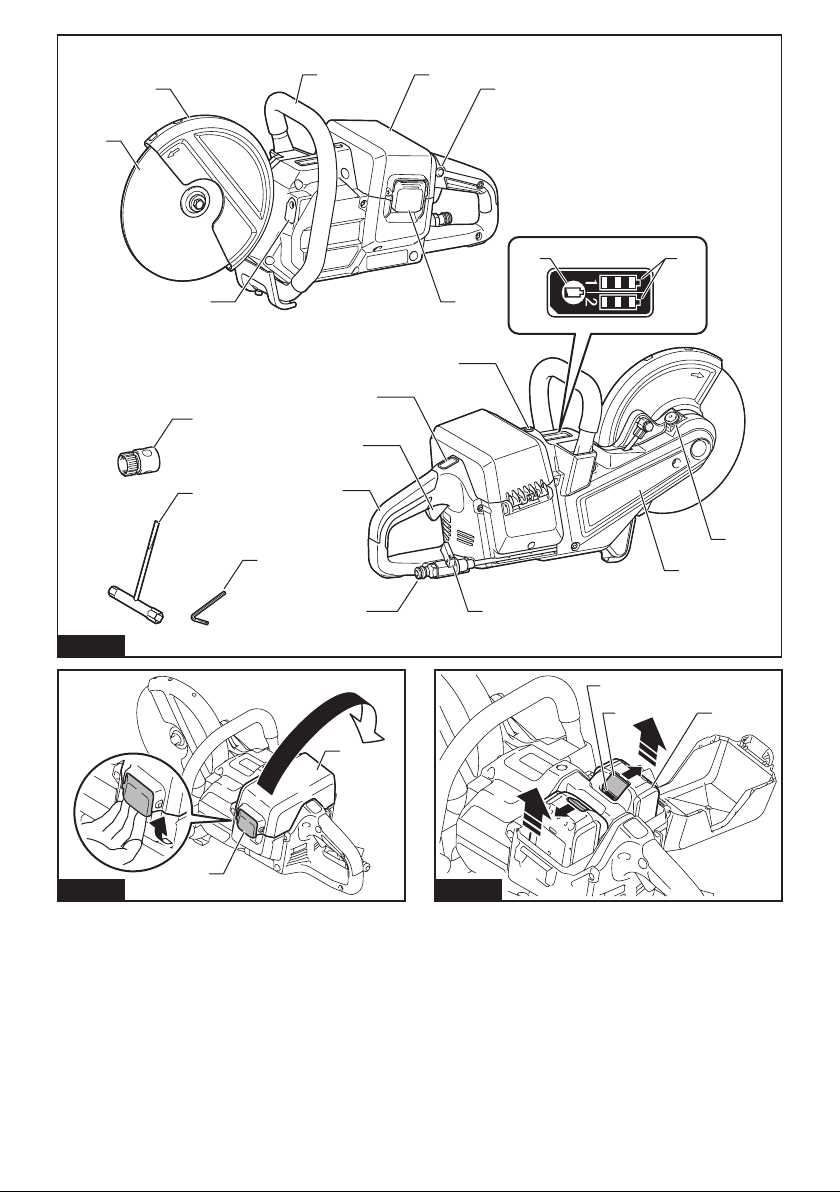 1
2