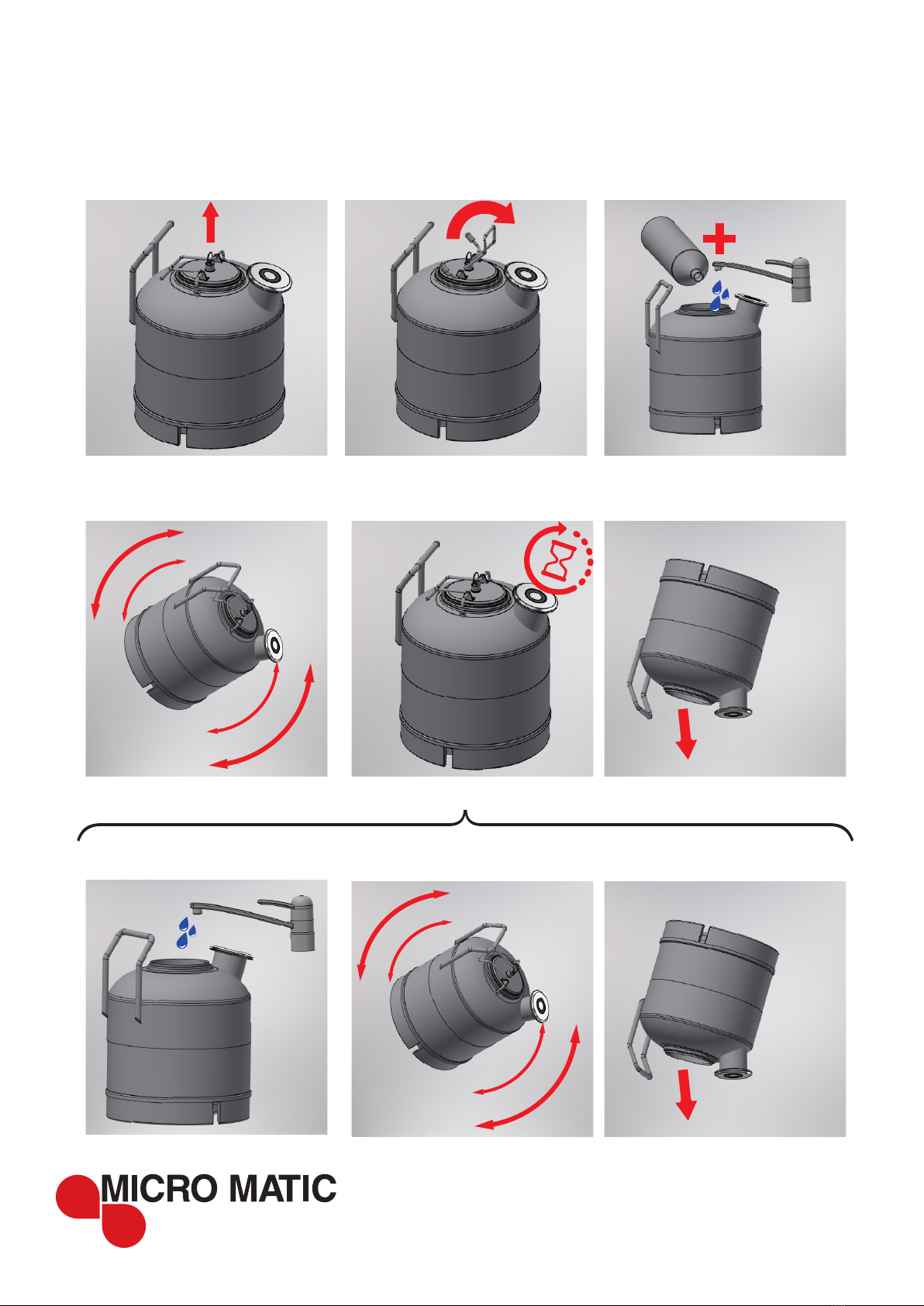 MICRO MATIC