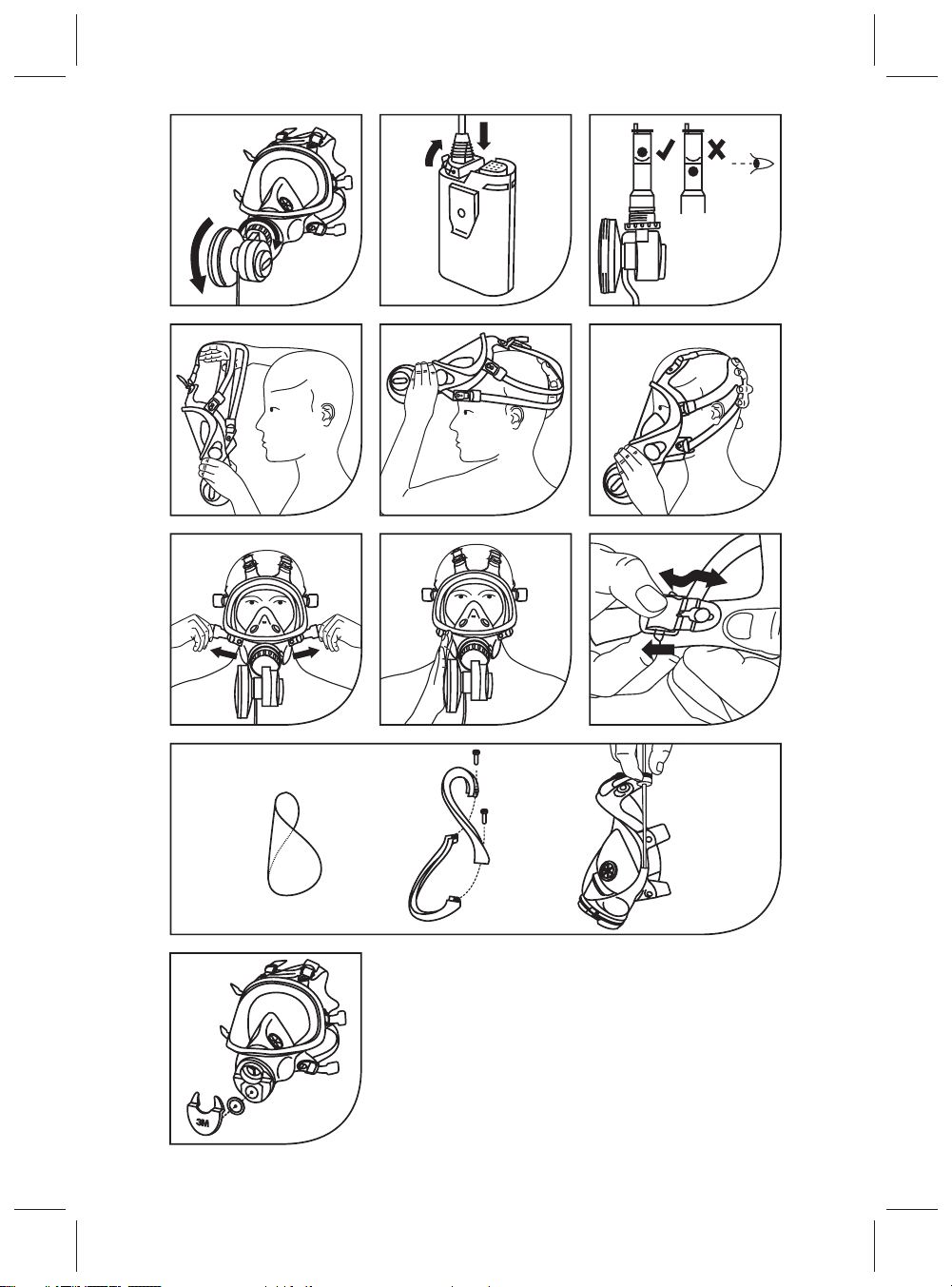 3M