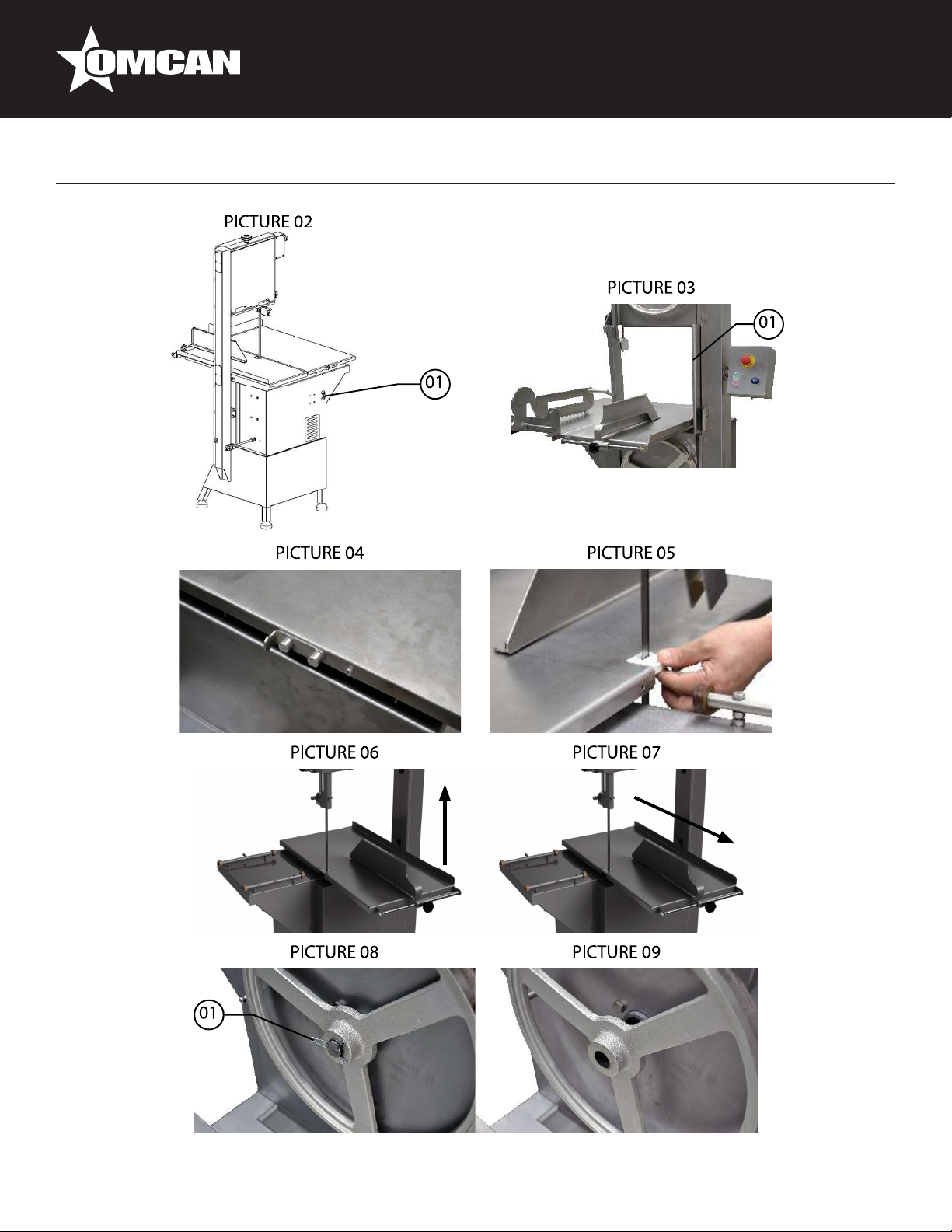 OMCAN

PICTURE 02

01

PICTURE 03

01

PICTURE 04

PICTURE 05

PICTURE 06

PICTURE 07

PICTURE 08

01

PICTURE 09