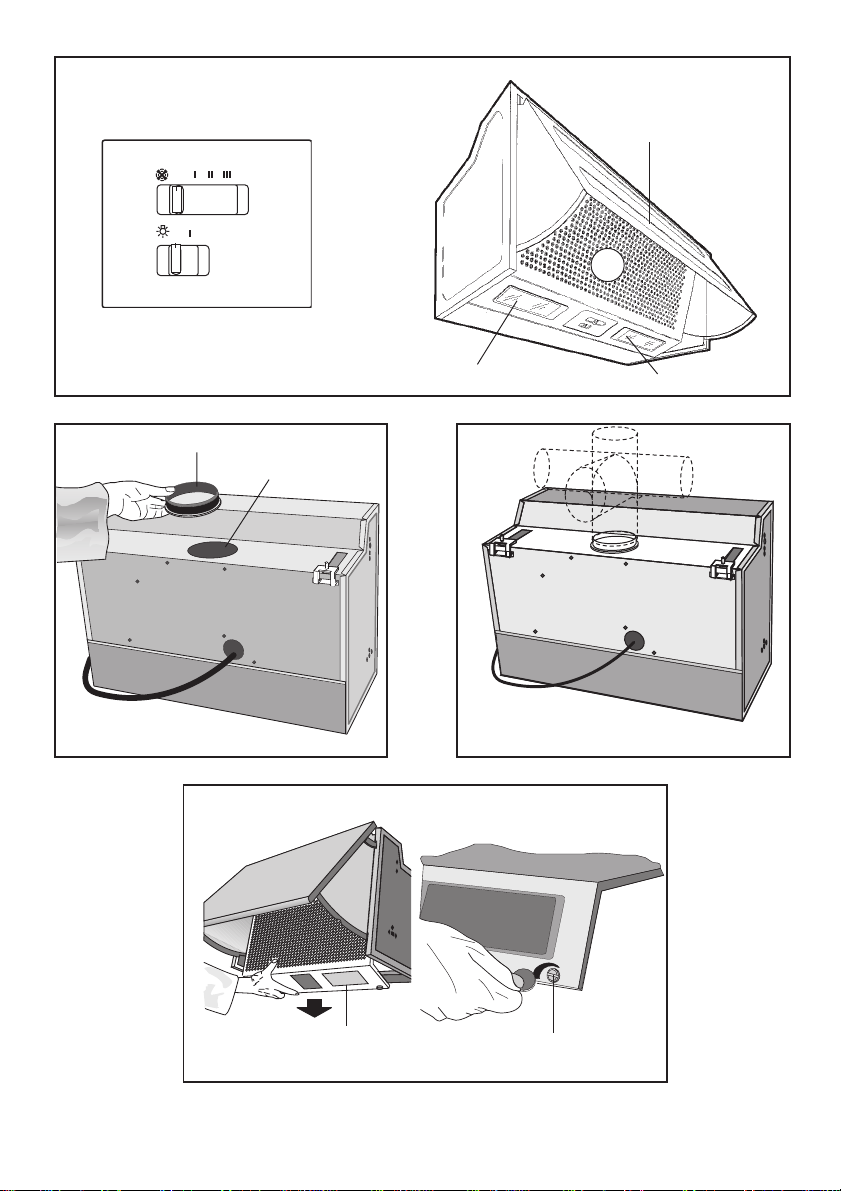 I II III

I