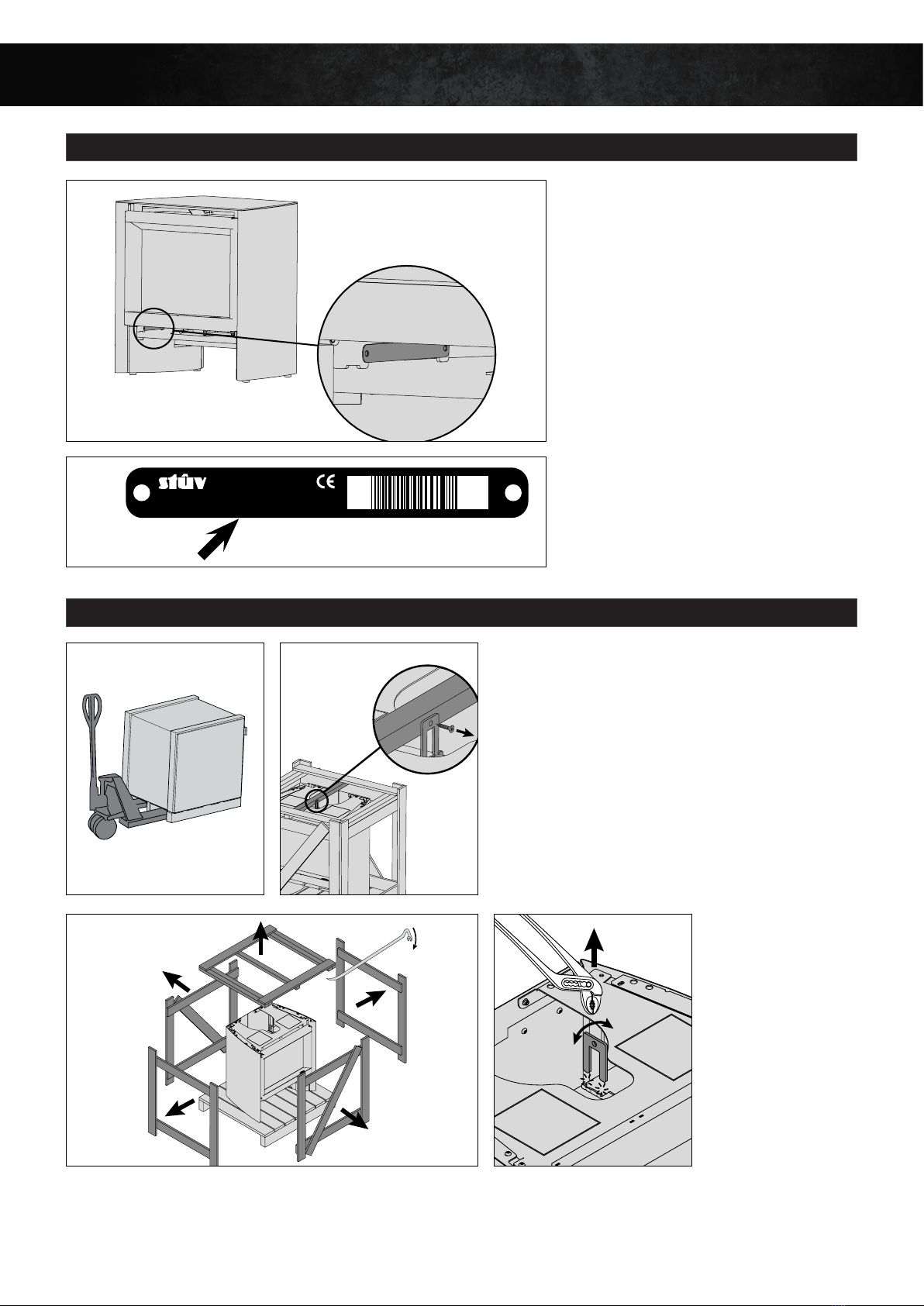 stûv

CE