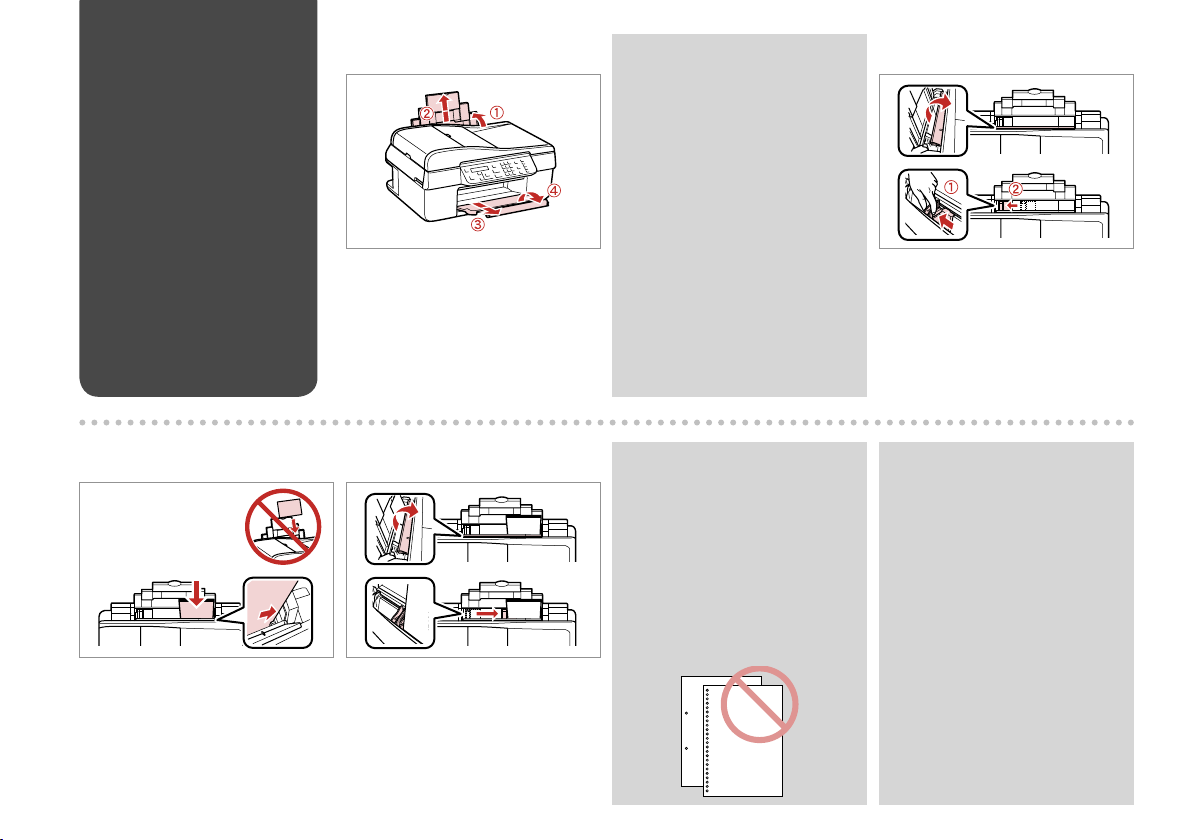 ①
②
③
④

①
②