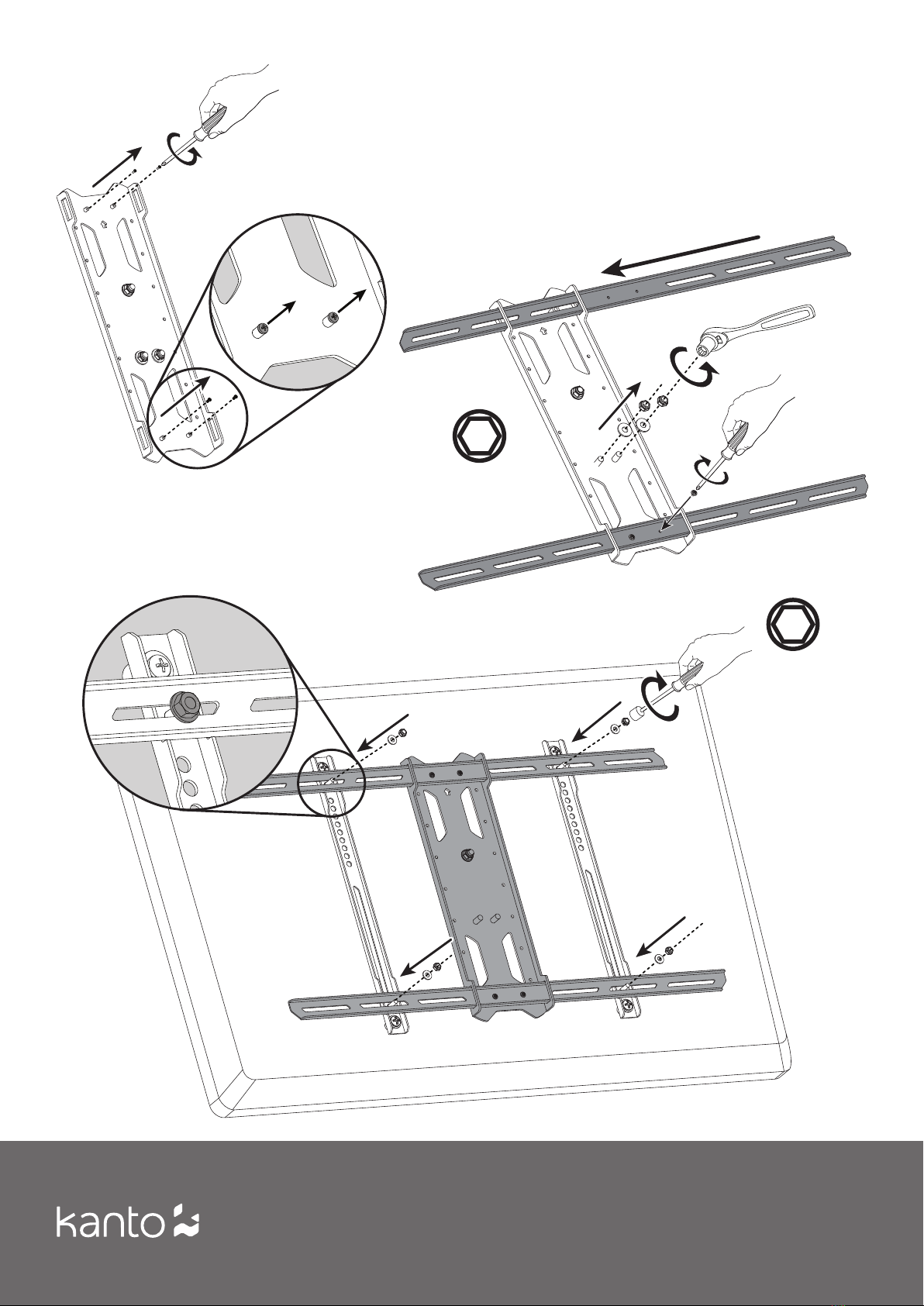 kanto