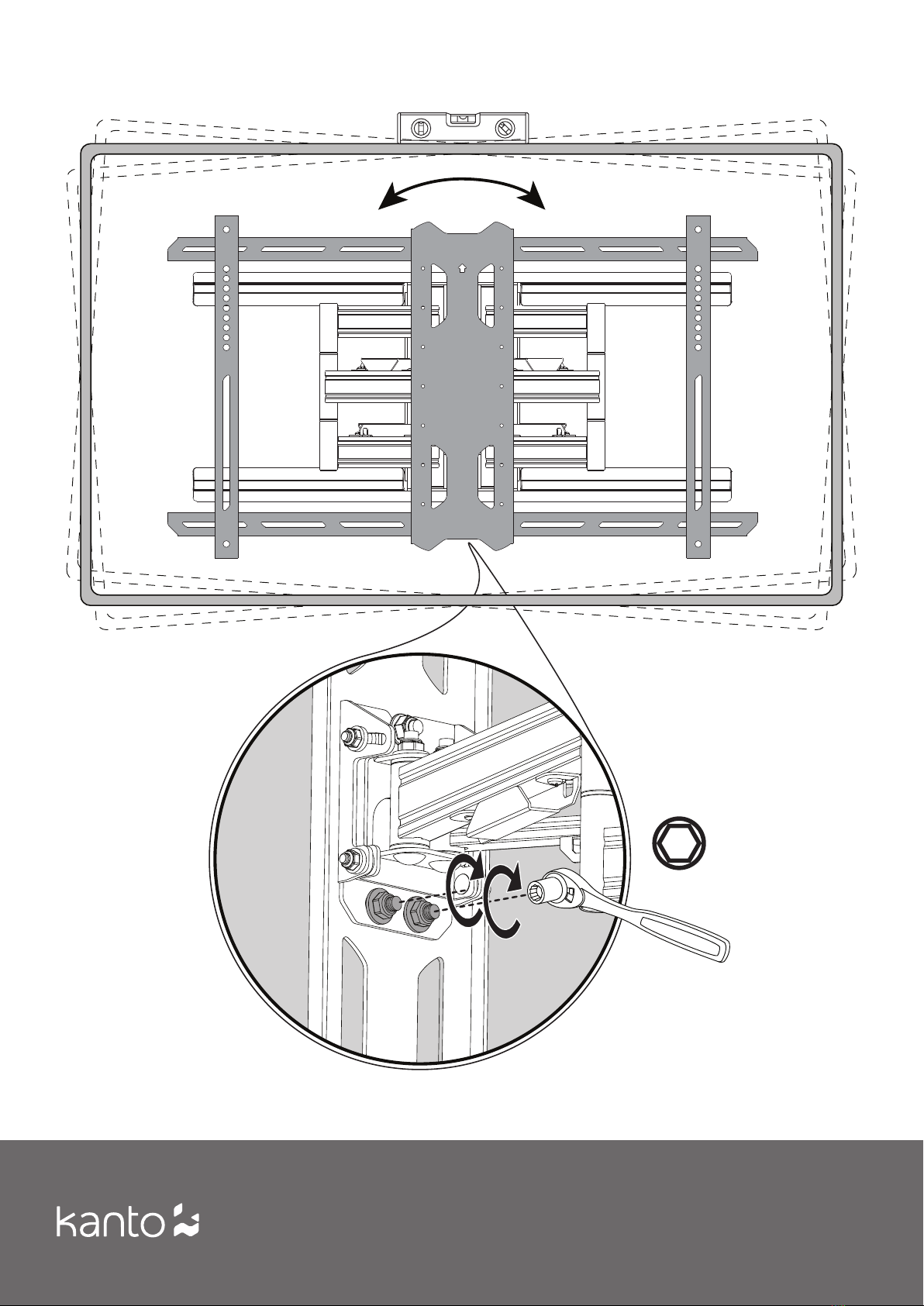 kanto