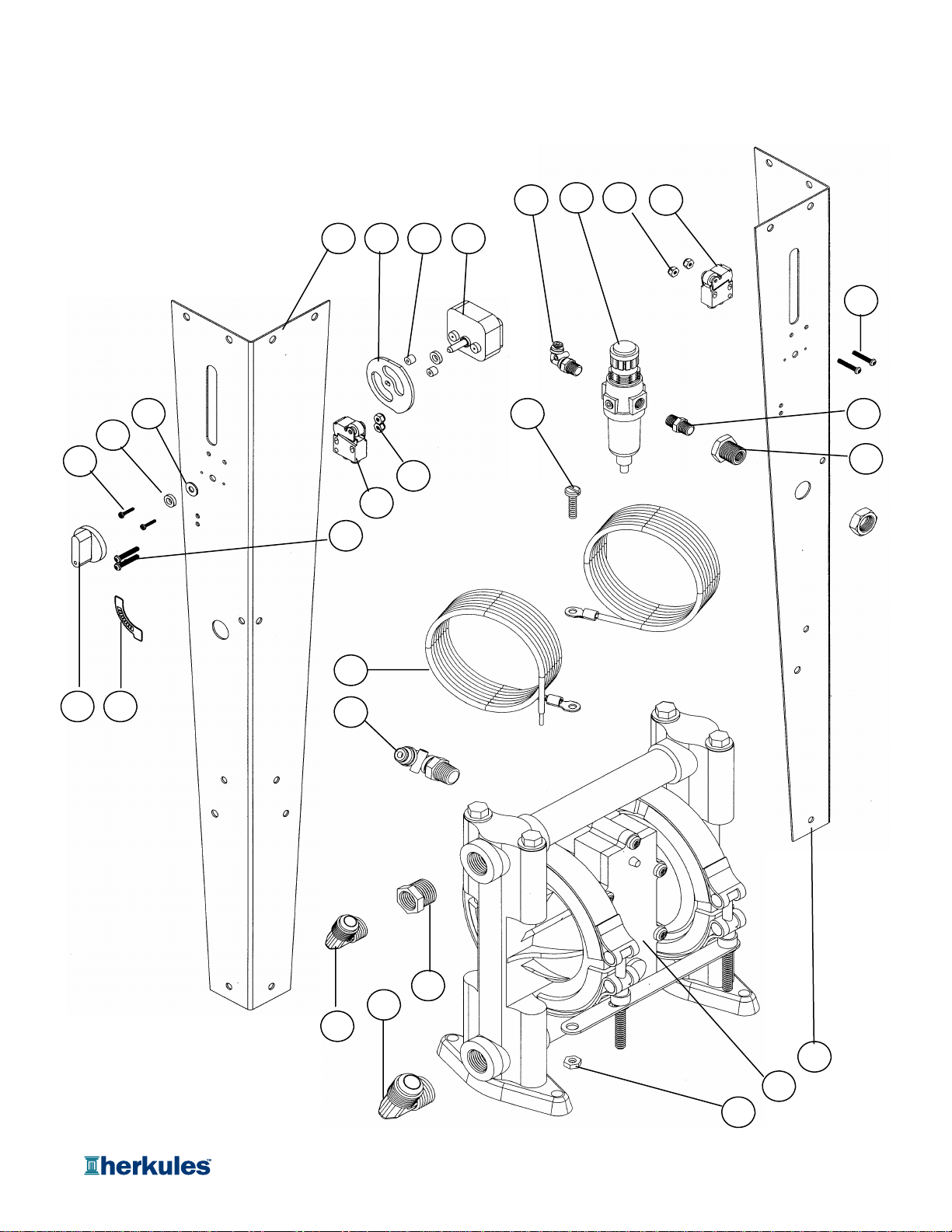 herkules