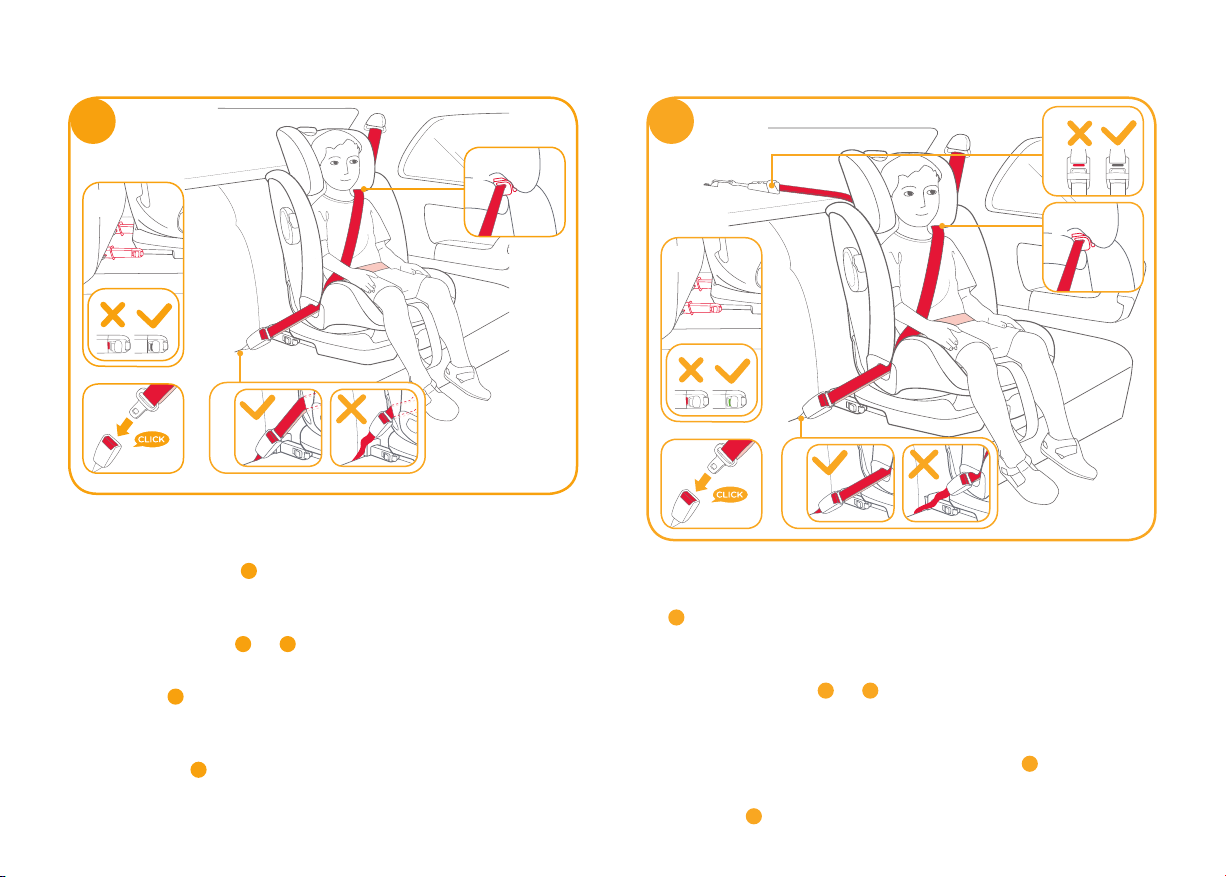 CLICK

CLICK