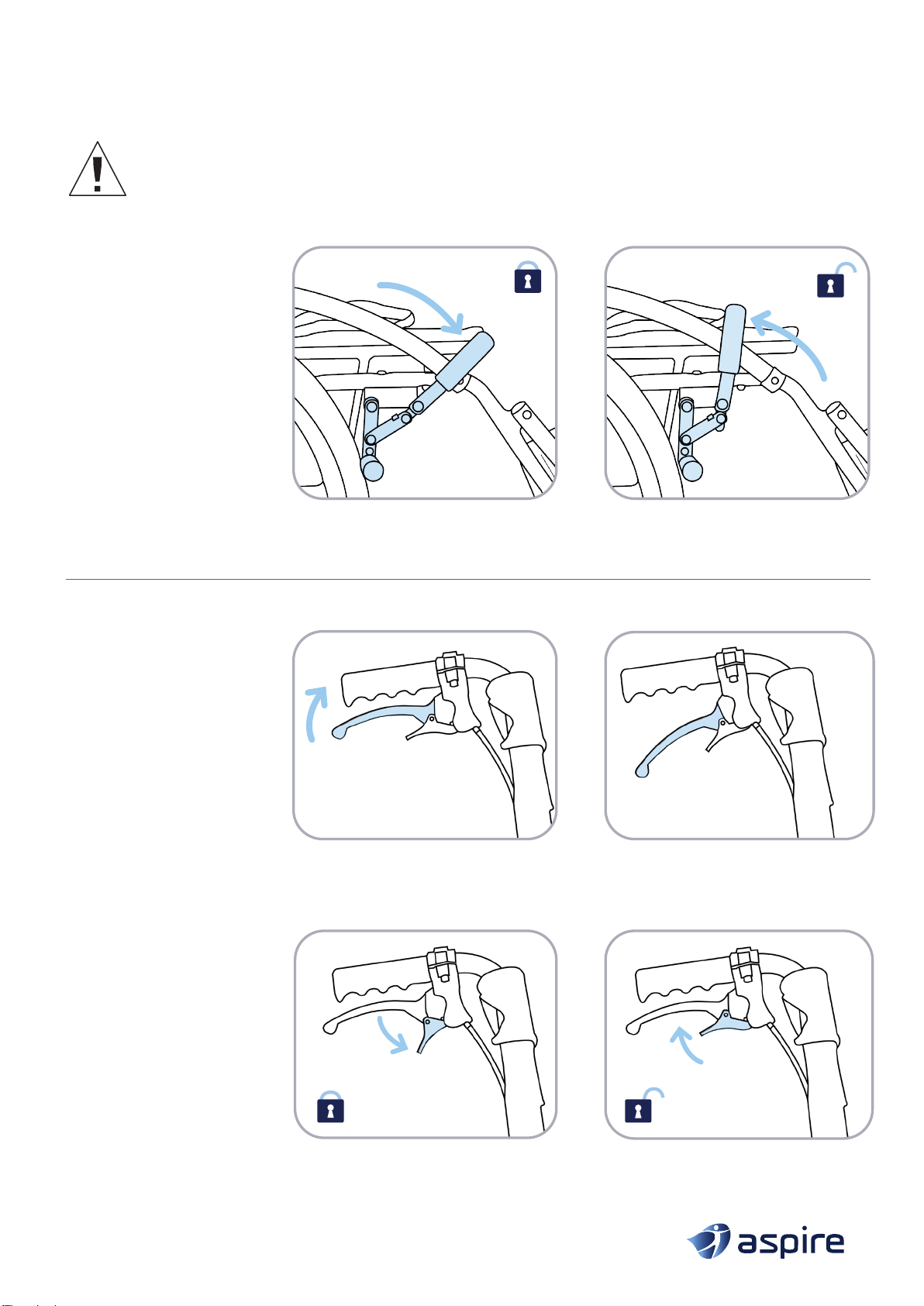 aspire