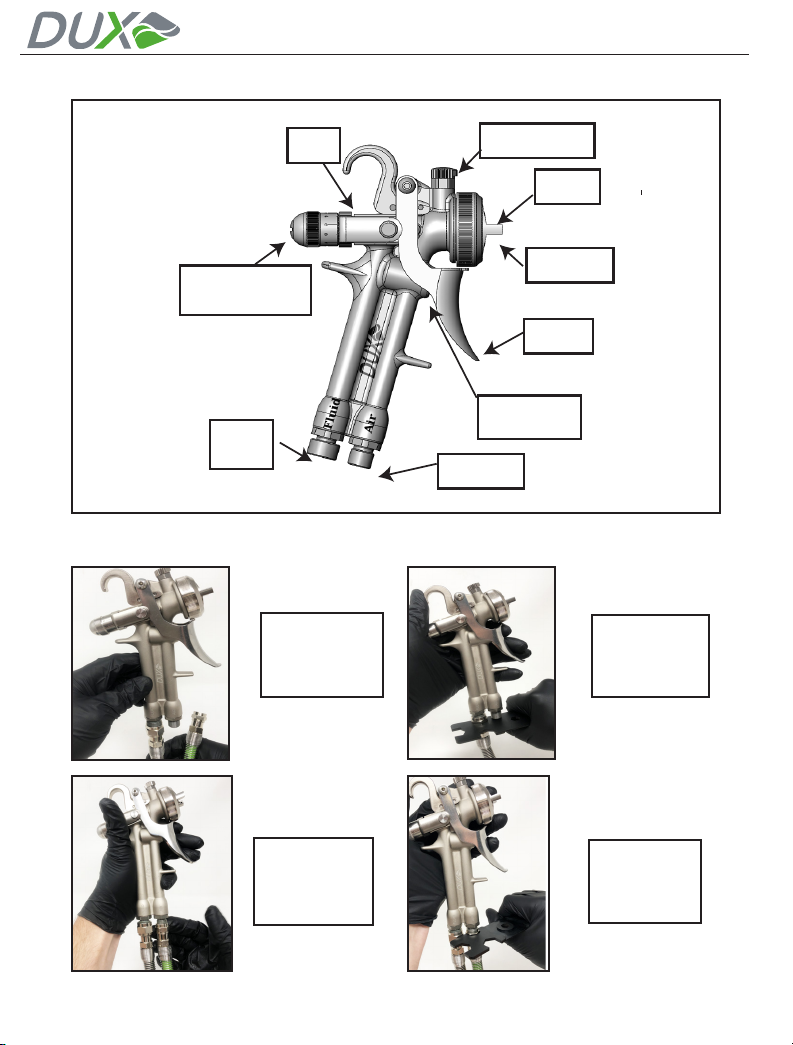 DUX

DUX

Fluid

Air