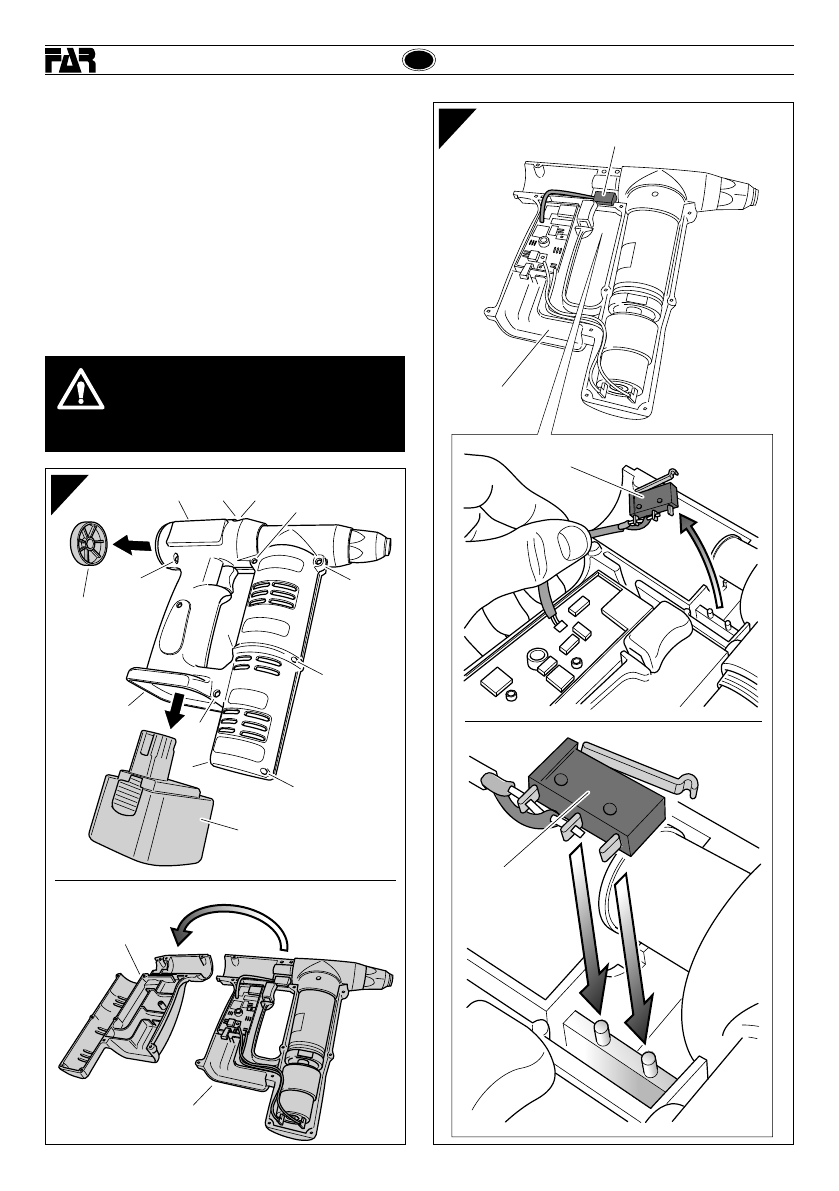 FAR