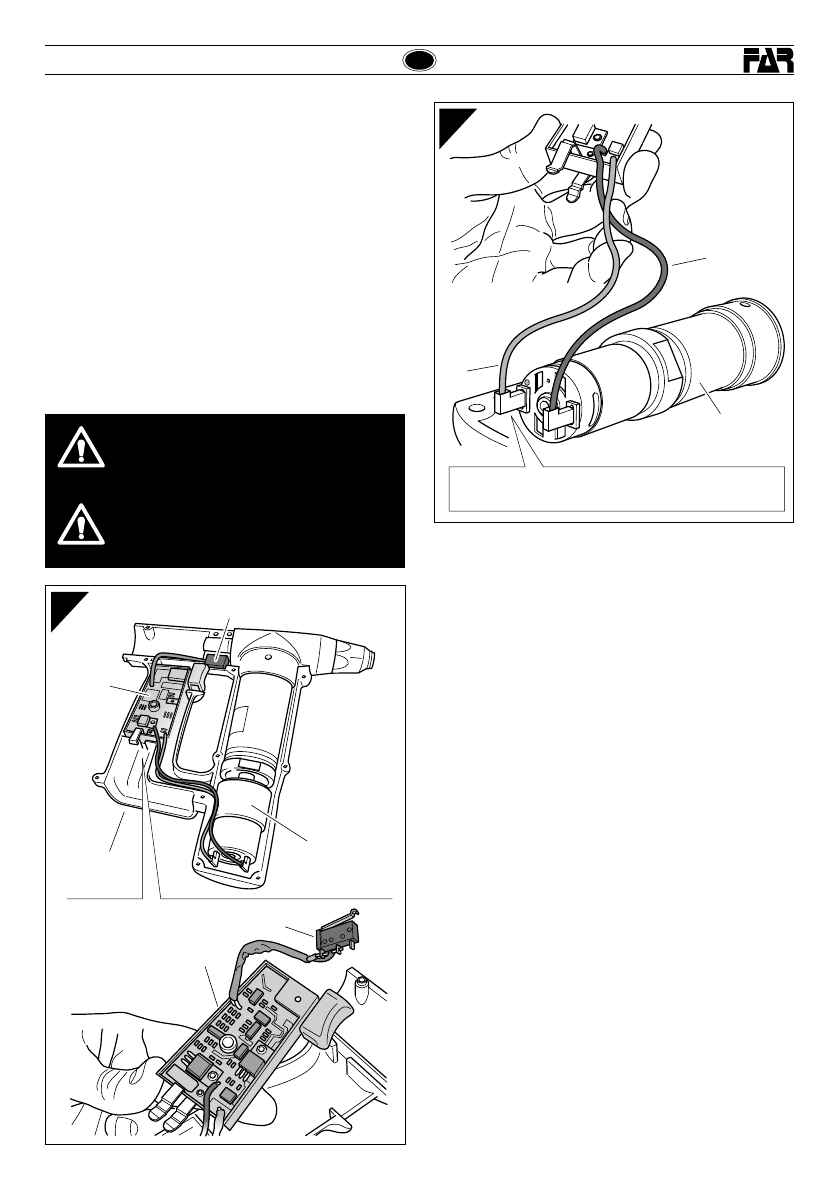 FAR