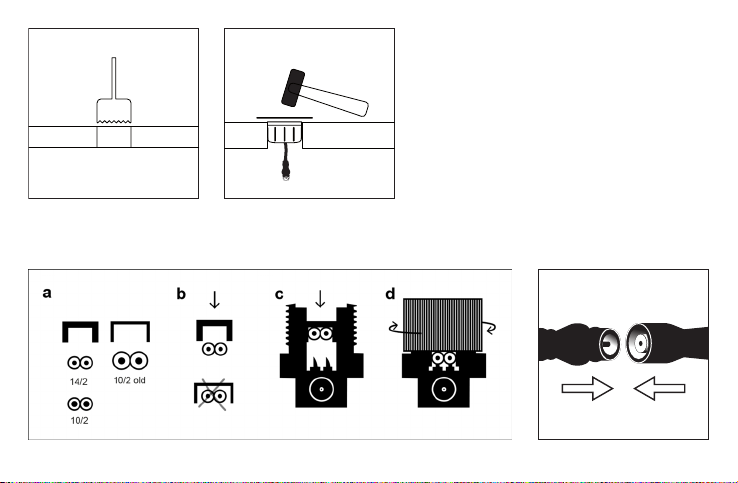 a

14/2

10/2 old

10/2

b

c

d