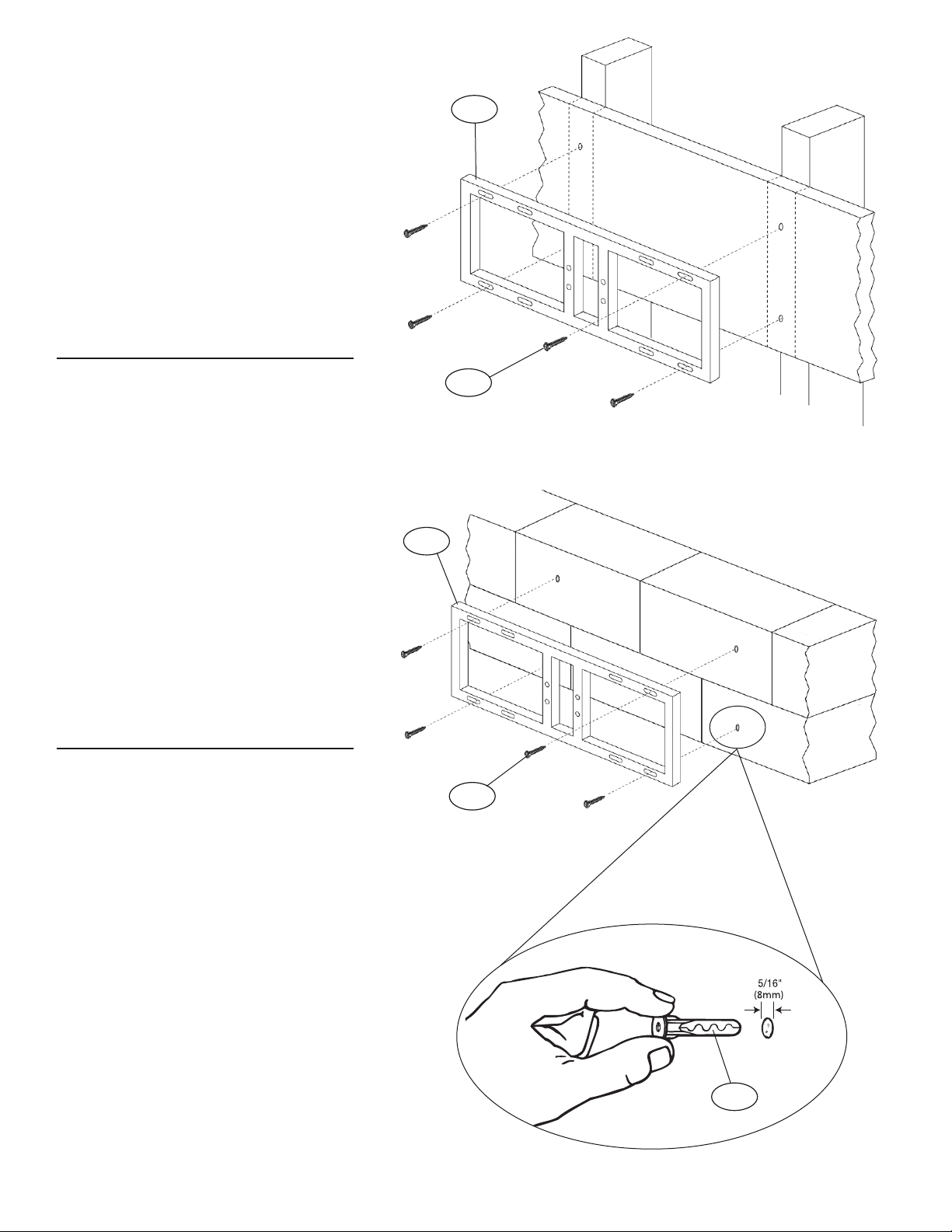 5/16"
(8mm)