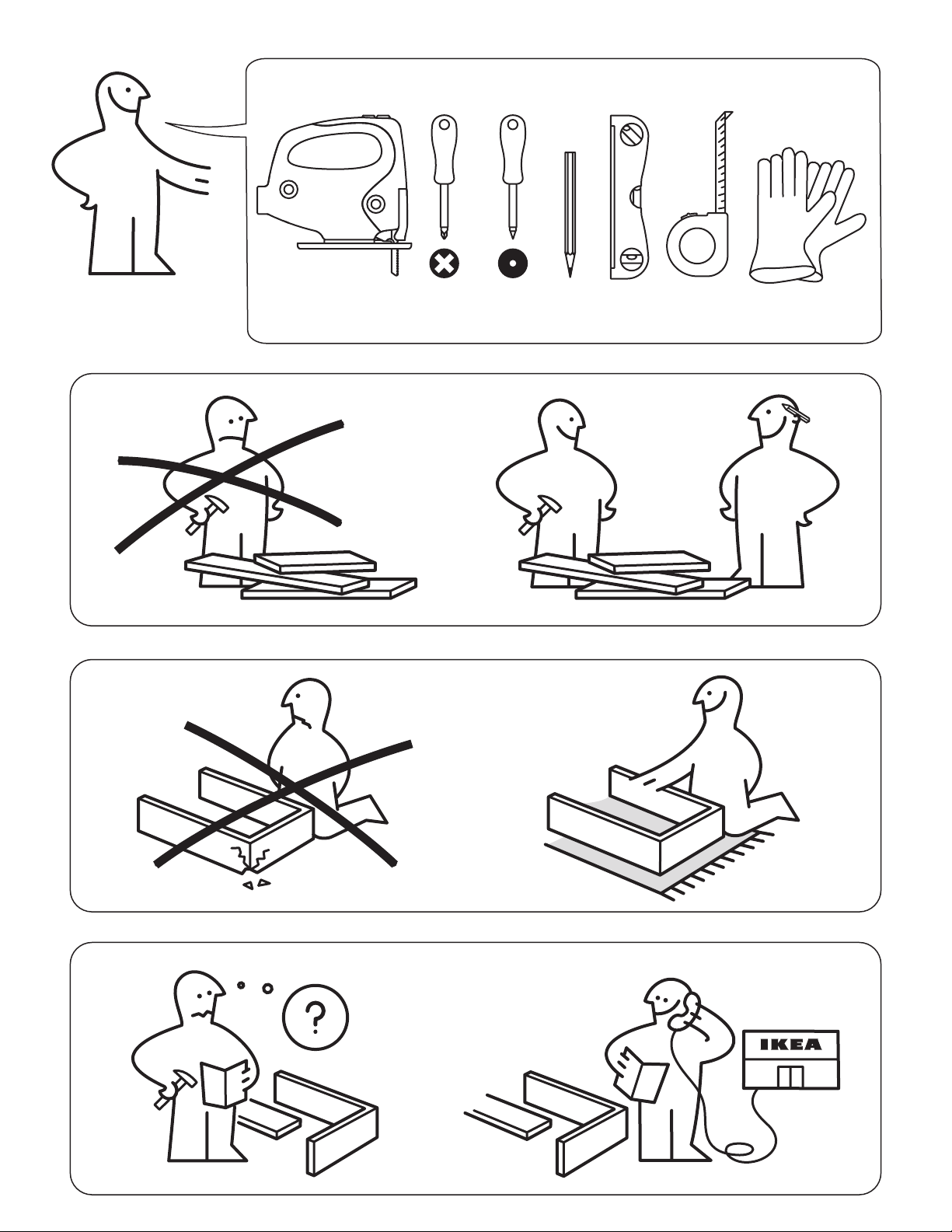 ?

IKEA