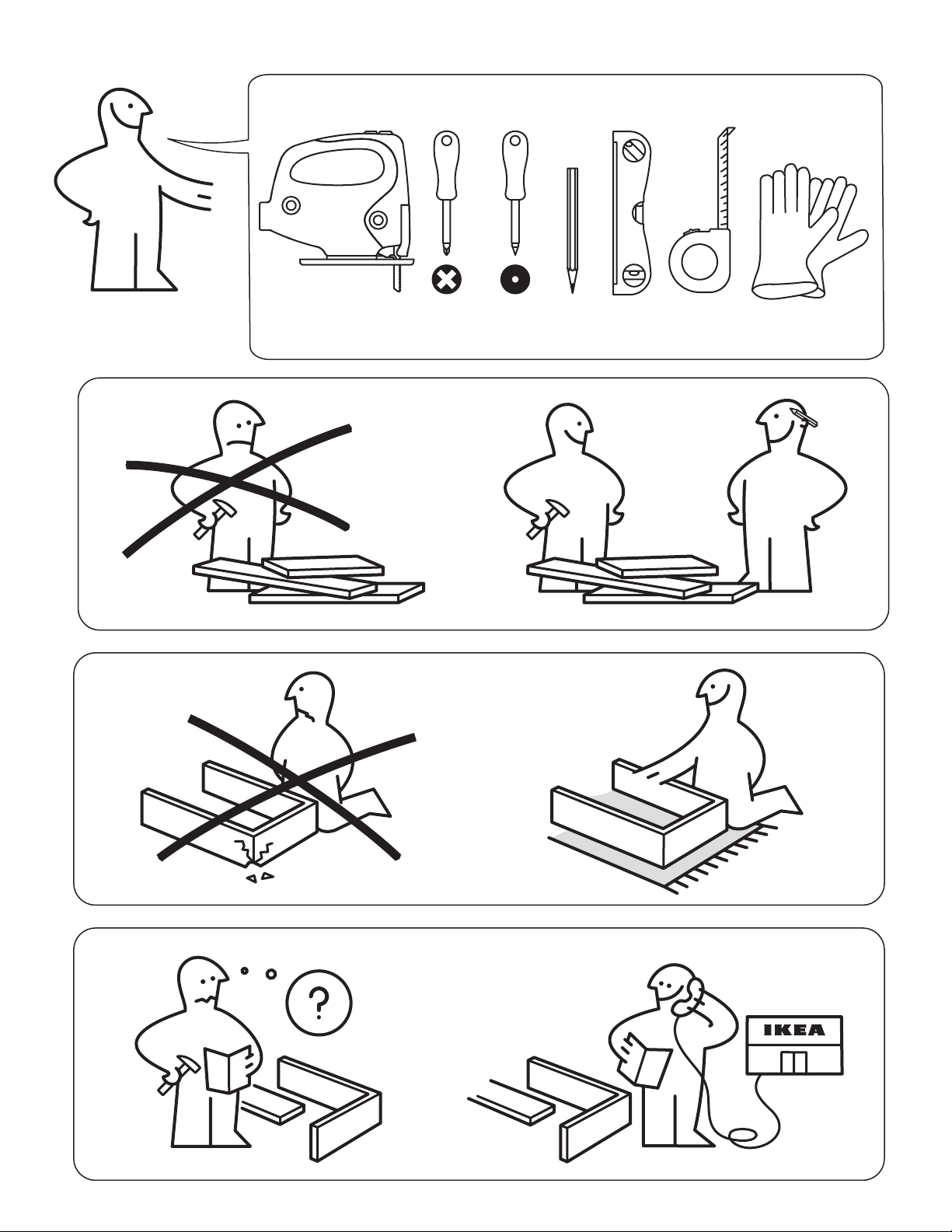 ?

IKEA