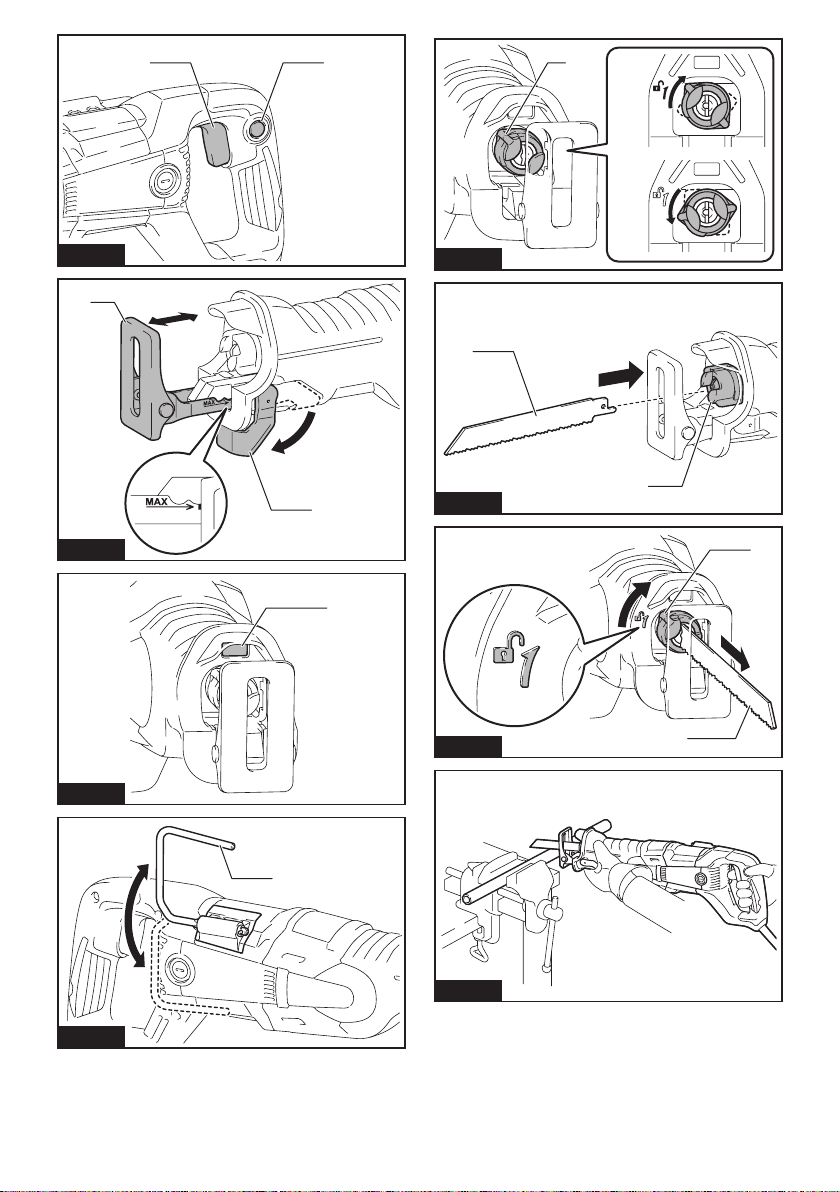 MAX

MAX