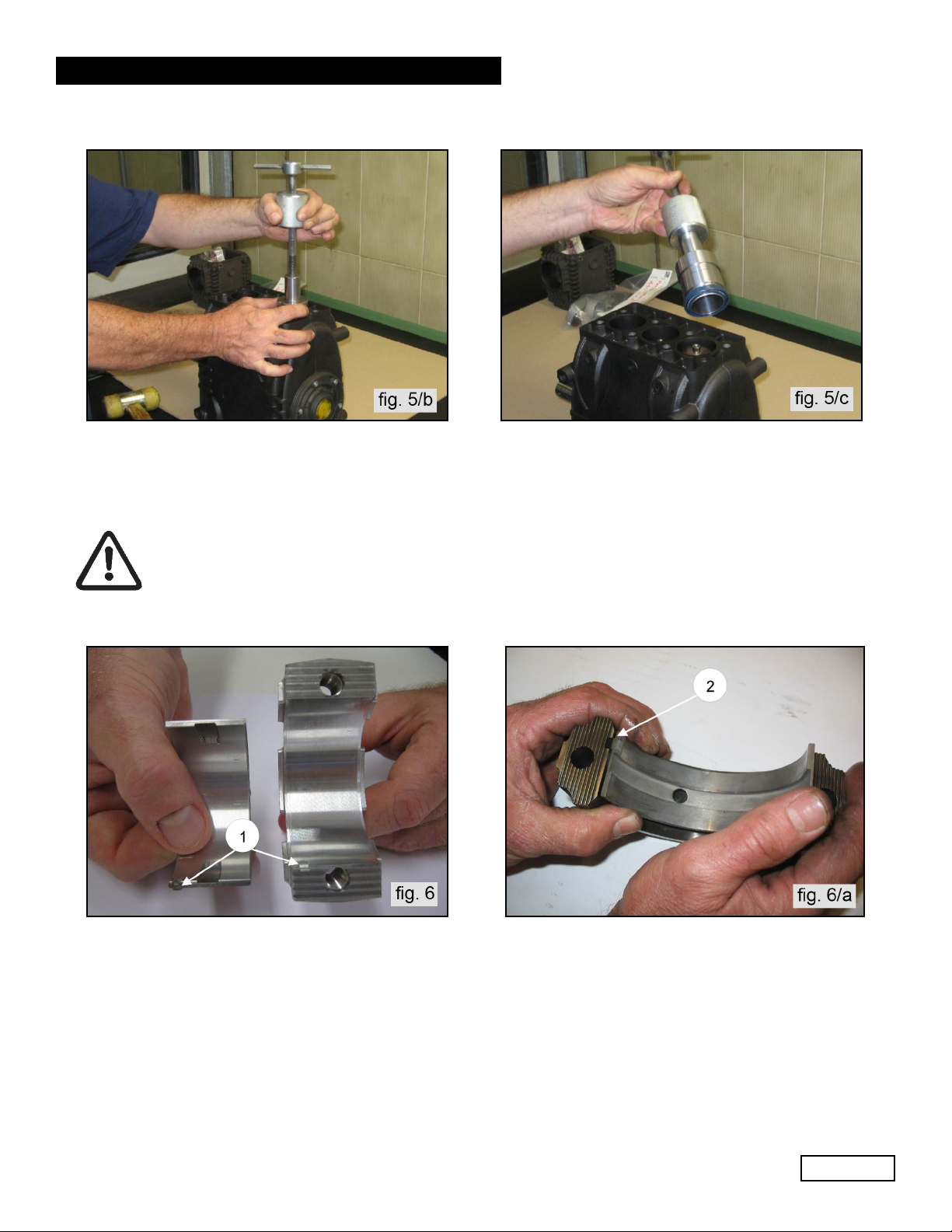 fig. 5/b

fig. 5/c

1

fig. 6

2

fig. 6/a