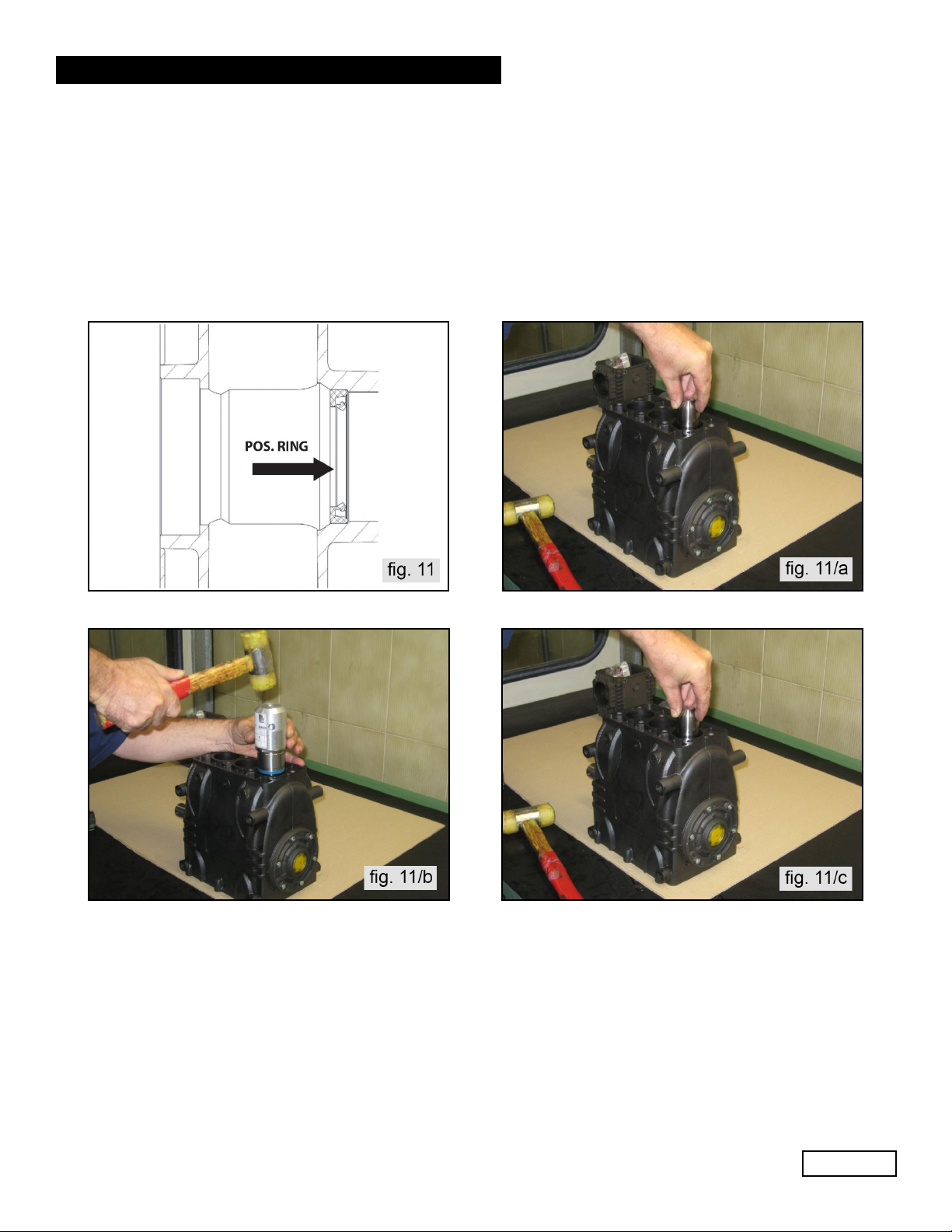 POS. RING

fig. 11

fig. 11/a

fig. 11/b

fig. 11/c