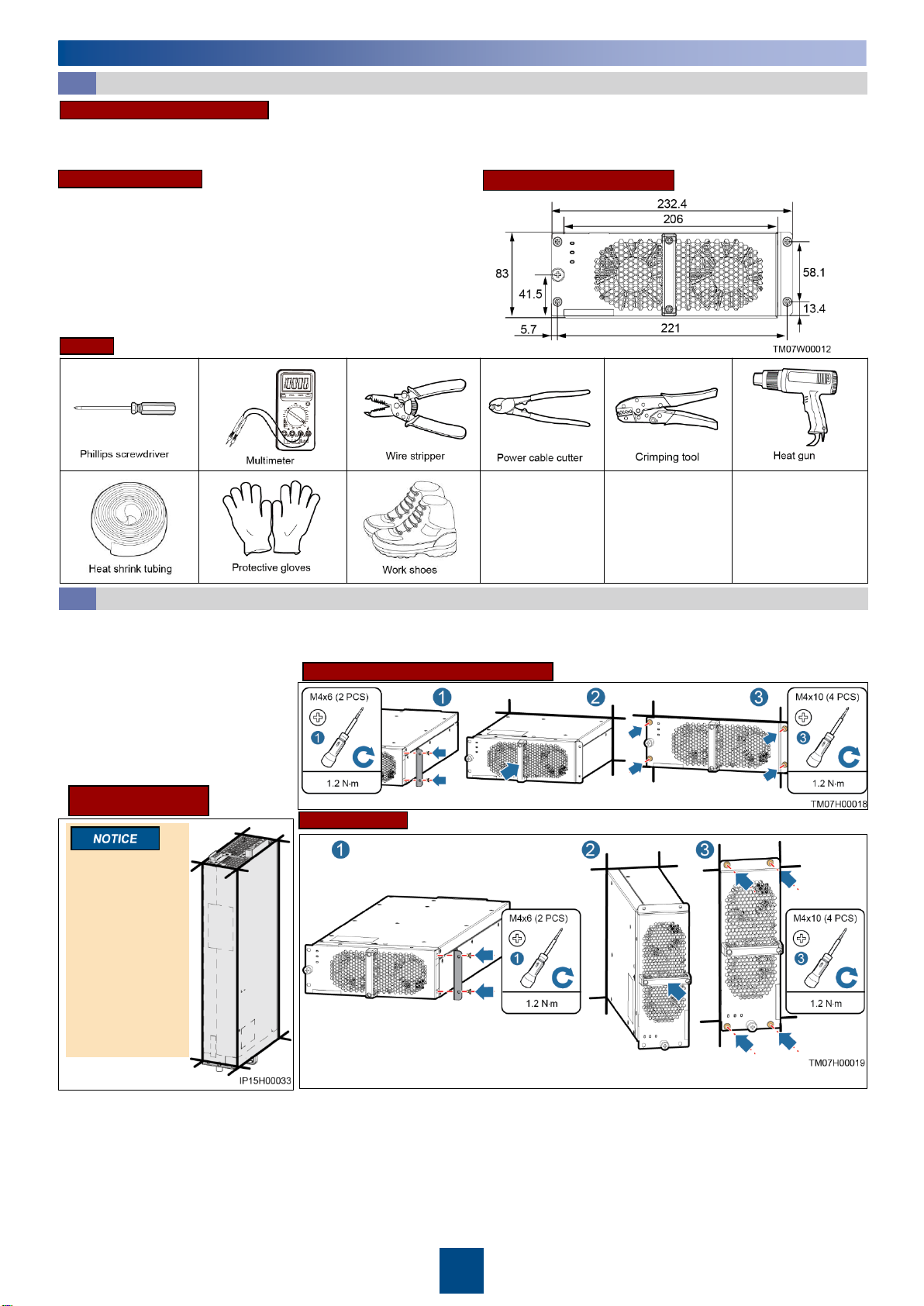 232.4
206
83
41.5
58.1
13.4
5.7
221
TM07W00012

| Phillips screwdriver | Multimeter | Wire stripper | Power cable cutter | Crimping tool | Heat gun |
|---|---|---|---|---|---|
| Heat shrink tubing | Protective gloves | Work shoes | | | |

M4x6 (2 PCS)
1
1.2 N·m
1
2
3
M4x10 (4 PCS)
3
1.2 N·m
TM07H00018

NOTICE
IP15H00033

1
M4x6 (2 PCS)
1
1.2 N·m
2
3
M4x10 (4 PCS)
3
1.2 N·m
TM07H00019