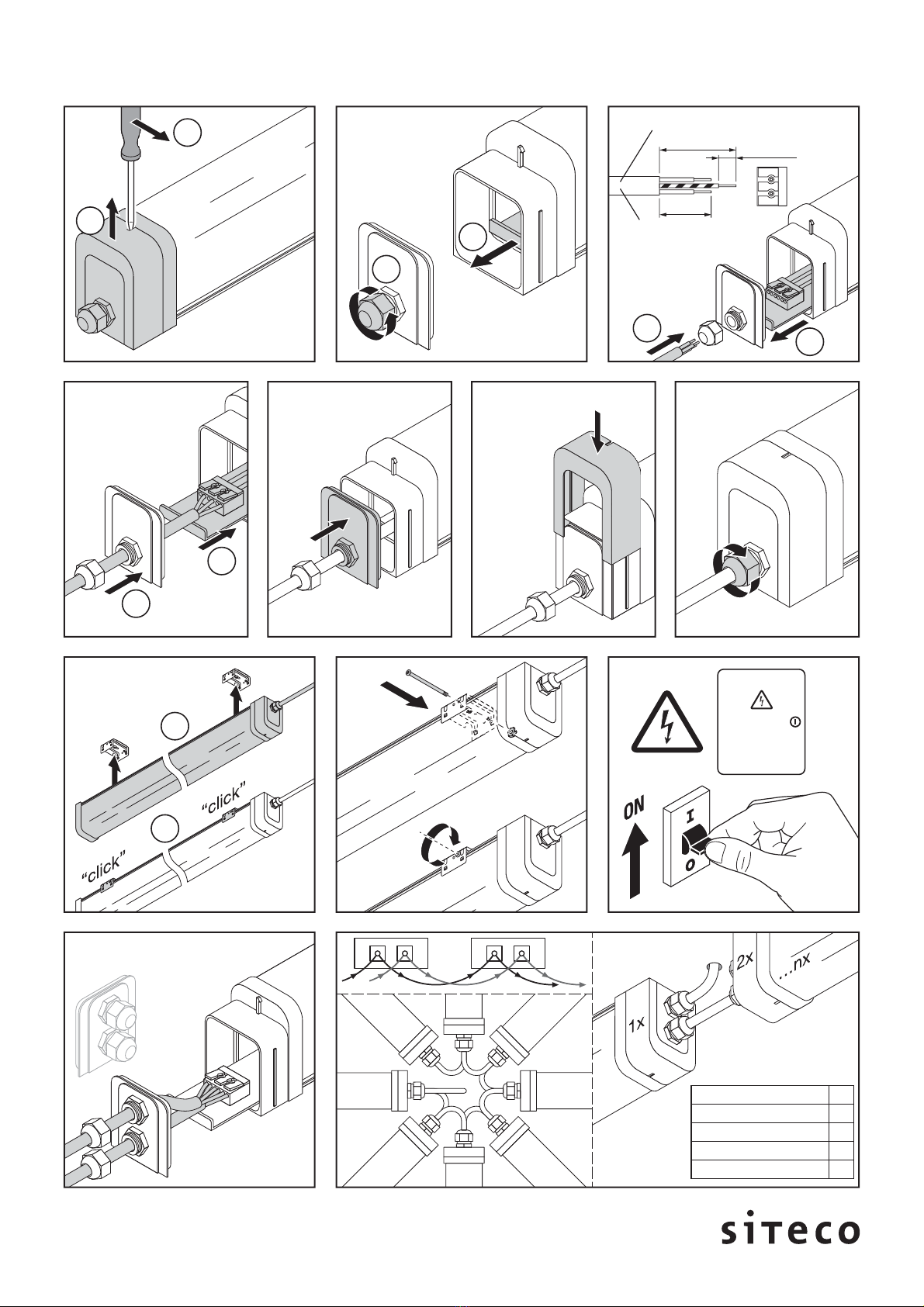 "click"

"click"

ON

I

O

1x

2x

...nx

siteco