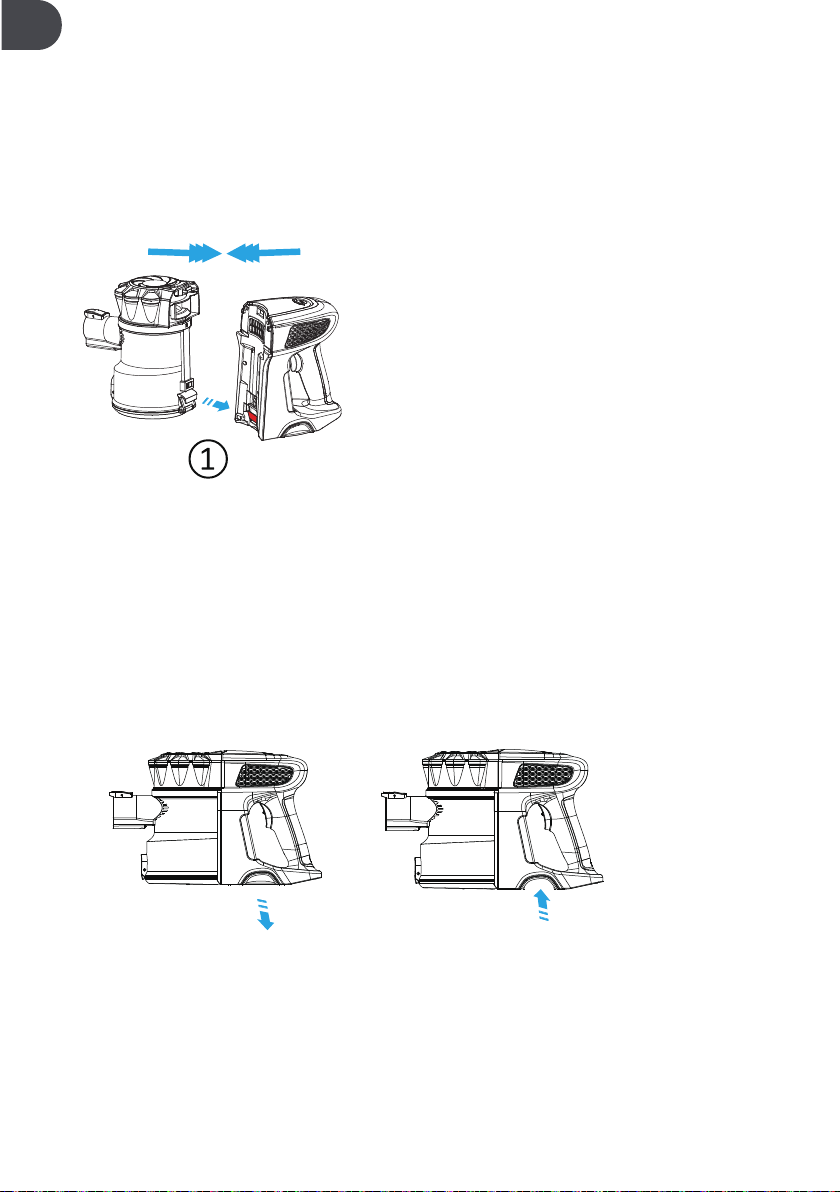 ①