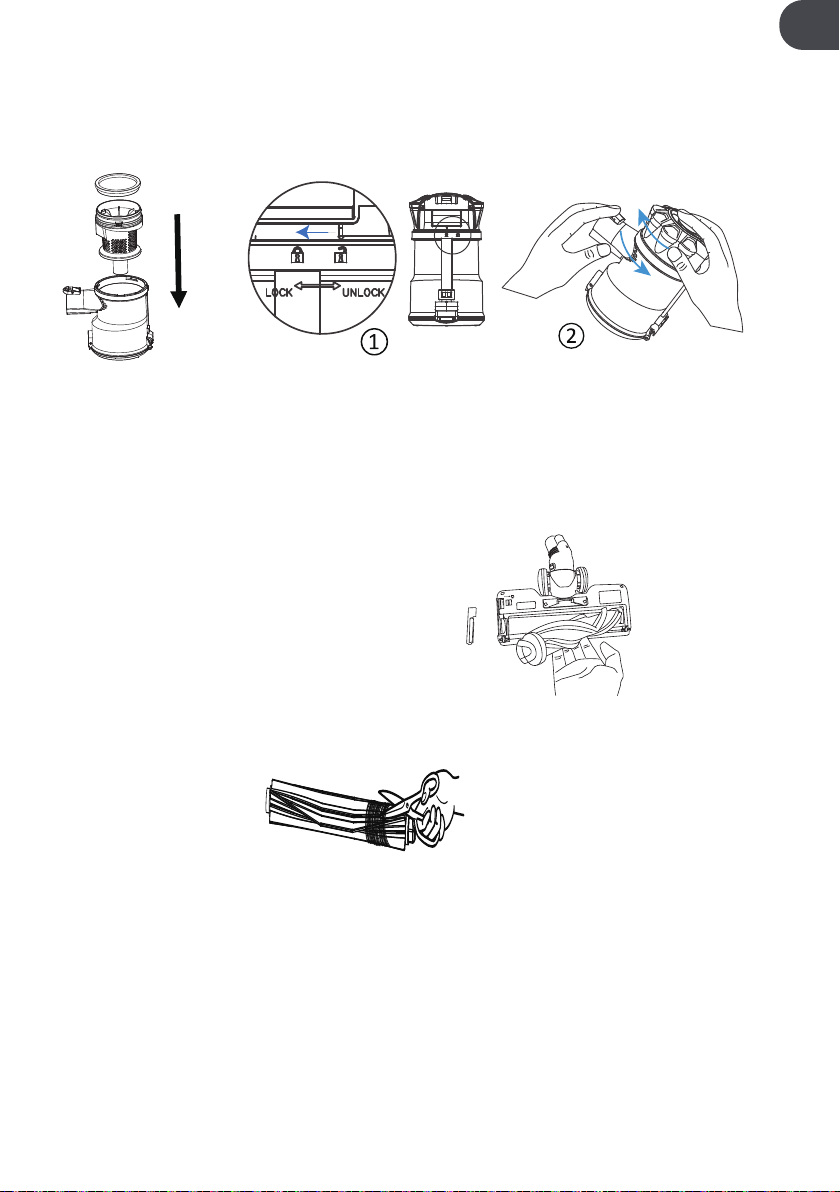 LOCK UNLOCK
①
②