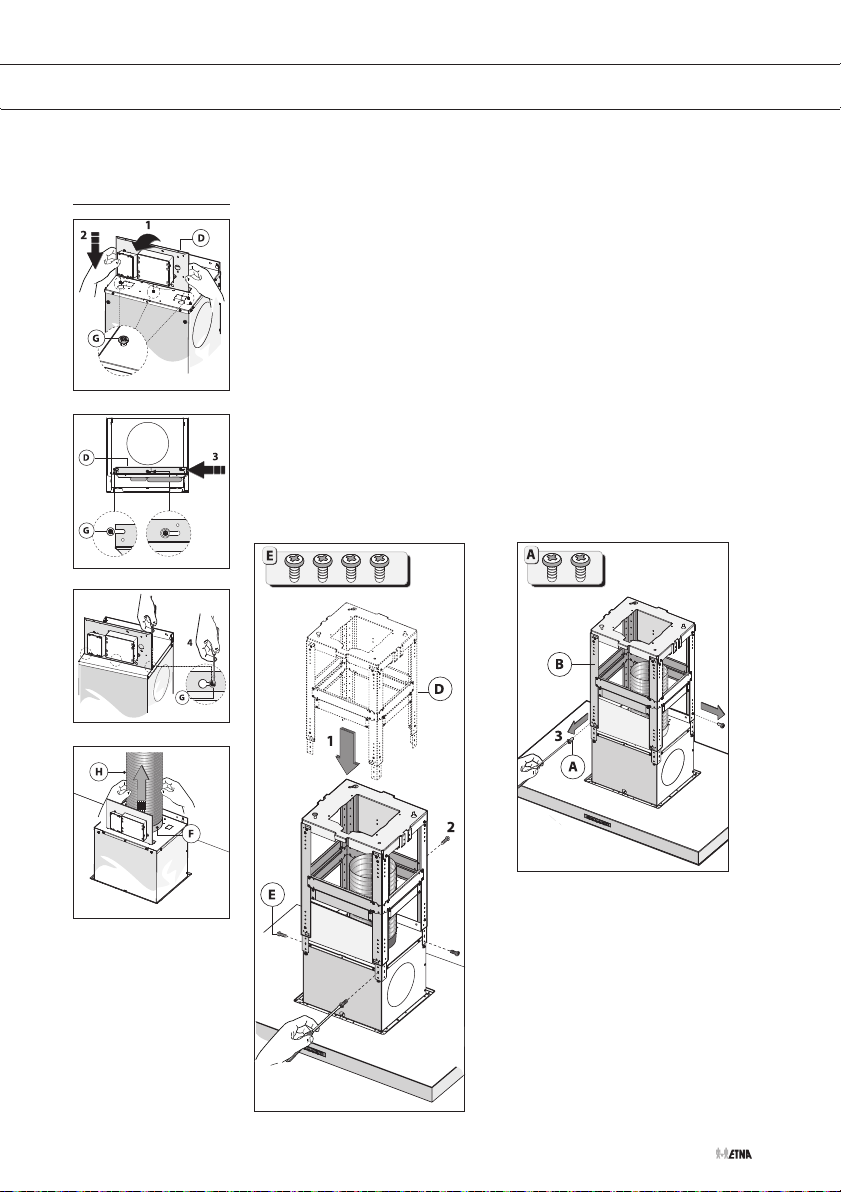 2
1
D
G

D
3
G

4
G

H
F

E
D
1
2
E

A
B
3
A

ETNA